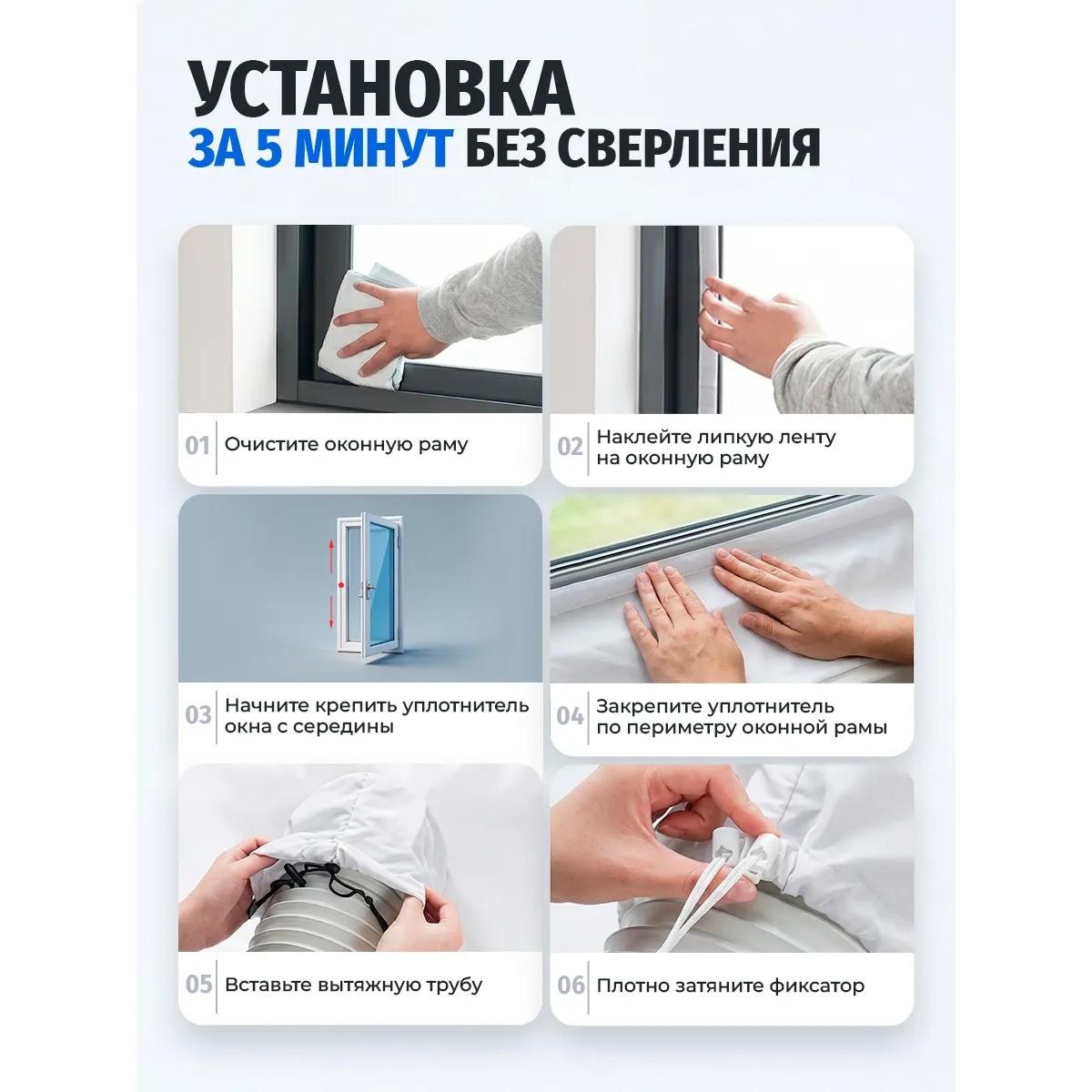 УСТАНОВКА
ЗА 5 МИНУТ БЕЗ СВЕРЛЕНИЯ

01 Очистите оконную раму

02 Наклейте липкую ленту на оконную раму

03 Начните крепить уплотнитель окна с середины

04 Закрепите уплотнитель по периметру оконной рамы

05 Вставьте вытяжную трубу

06 Плотно затяните фиксатор