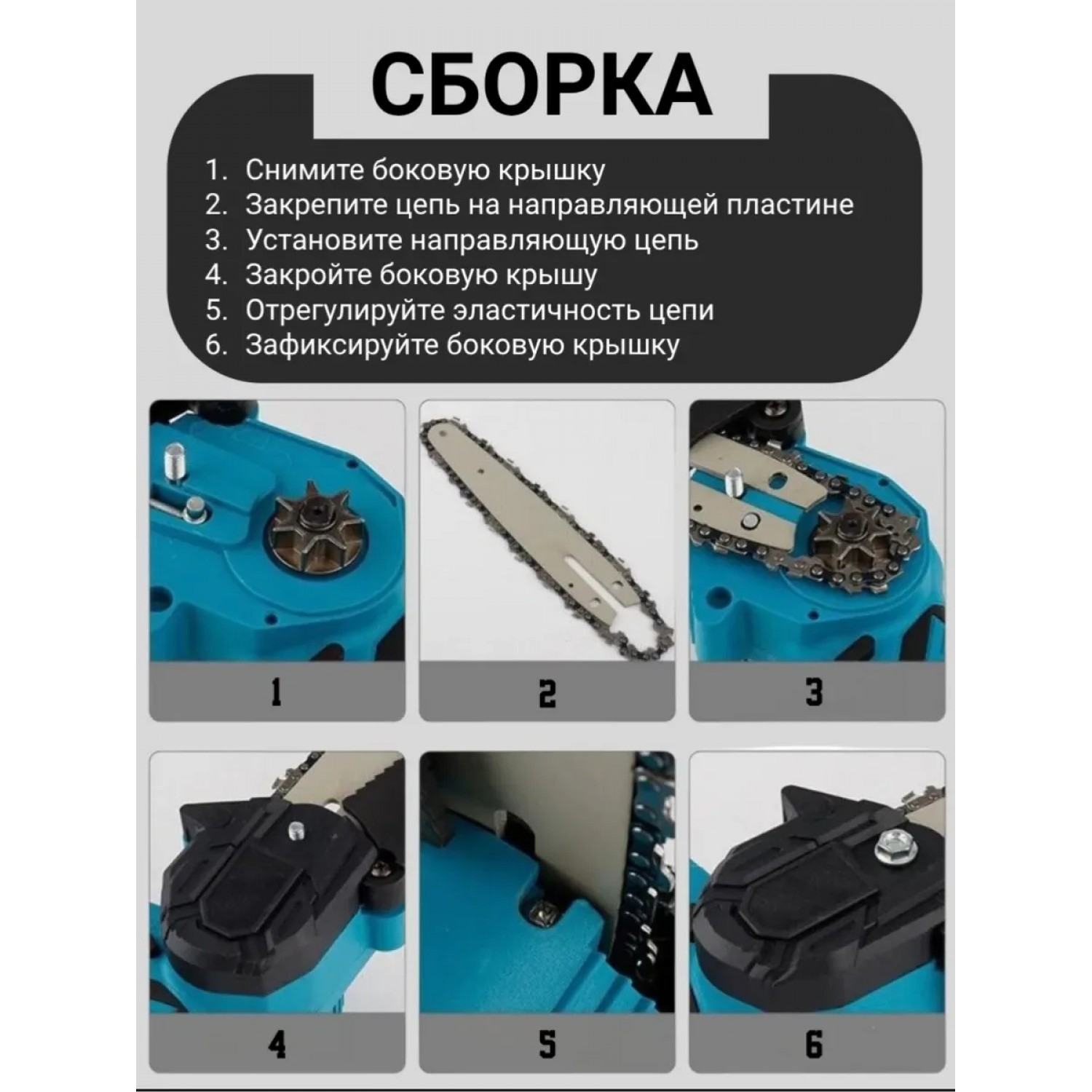 СБОРКА

1. Снимите боковую крышку
2. Закрепите цепь на направляющей пластине
3. Установите направляющую цепь
4. Закройте боковую крышу
5. Отрегулируйте эластичность цепи
6. Зафиксируйте боковую крышку

1

2

3

4

5

6