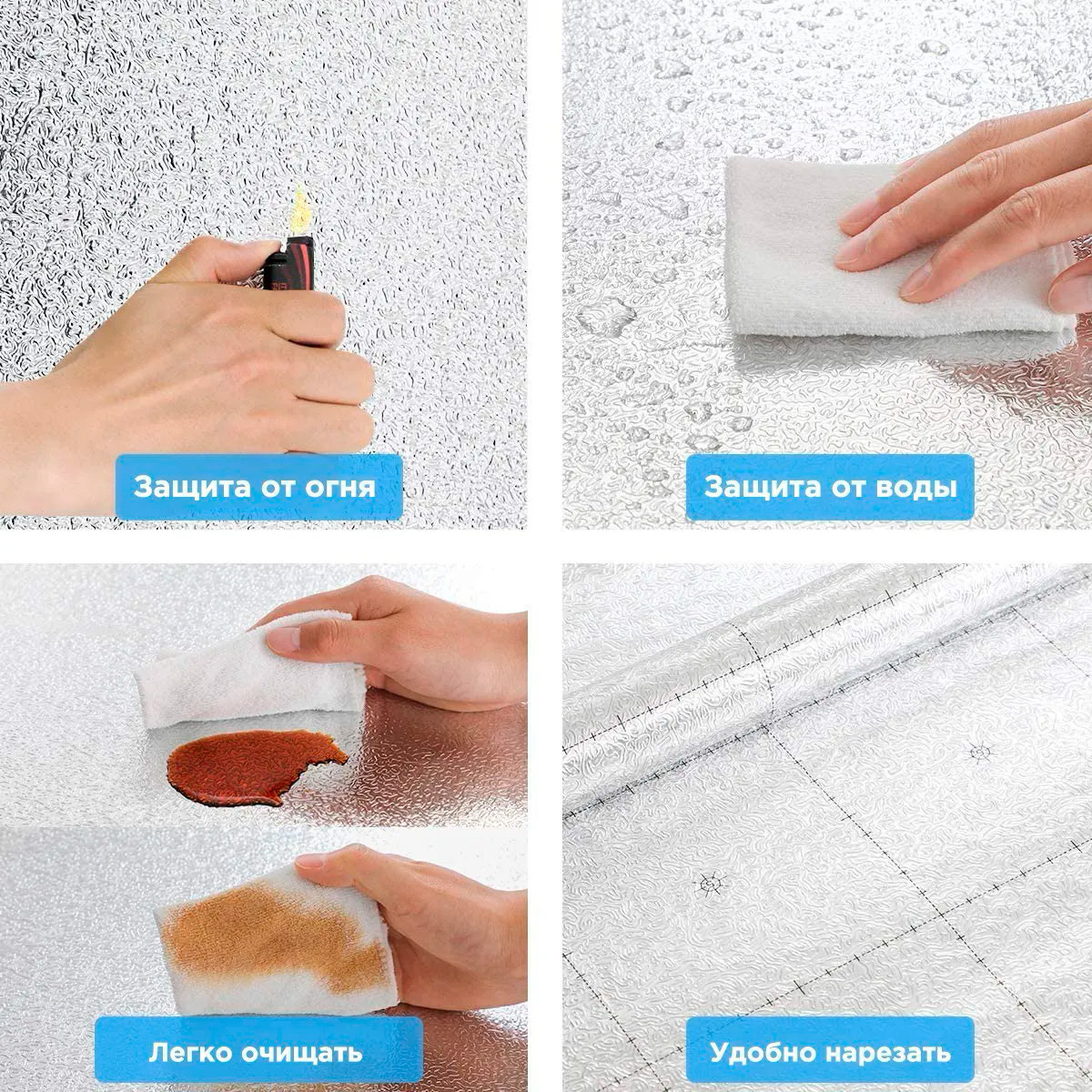 Защита от огня

Защита от воды

Легко очищать

Удобно нарезать