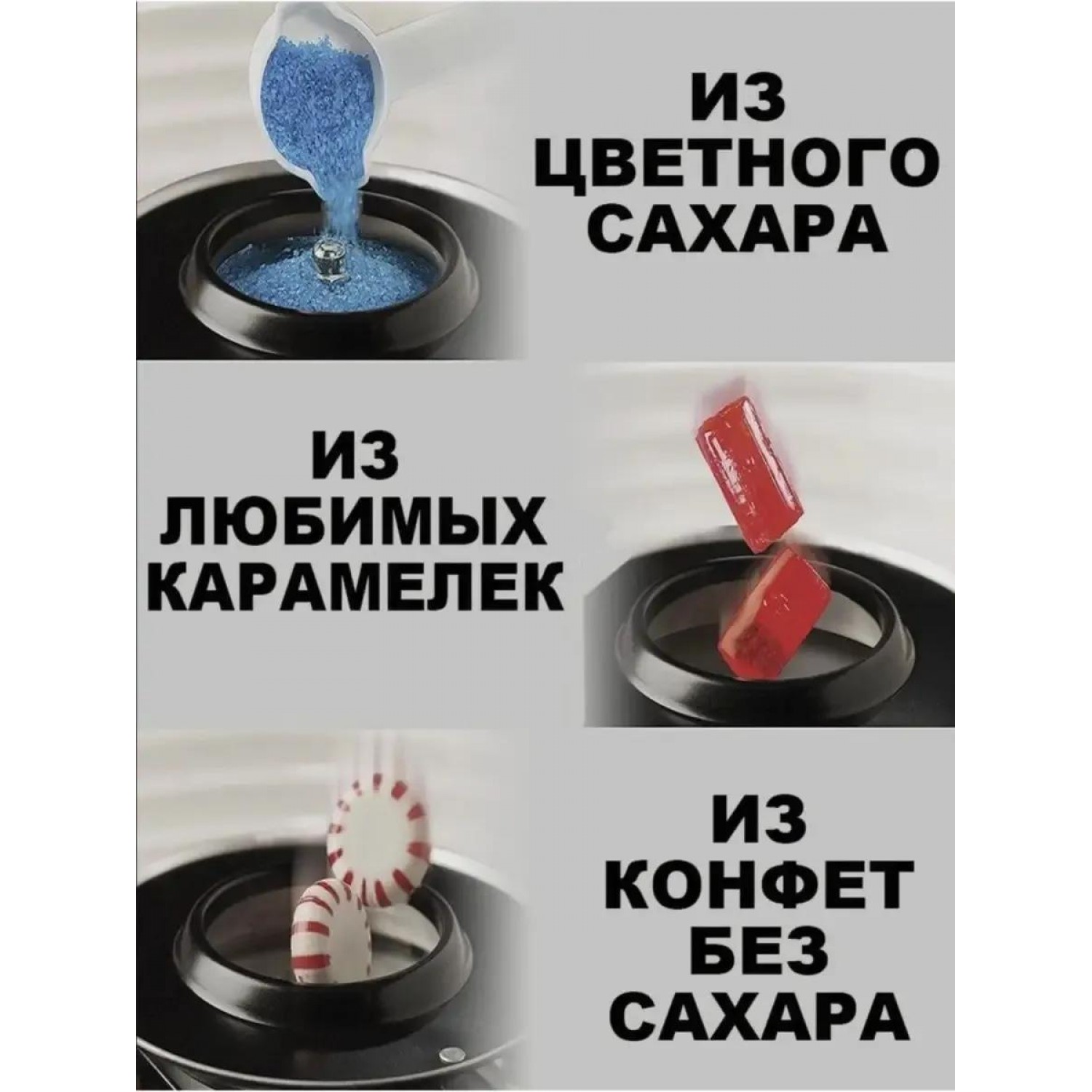 ИЗ ЦВЕТНОГО САХАРА

ИЗ ЛЮБИМЫХ КАРАМЕЛЕК

ИЗ КОНФЕТ БЕЗ САХАРА