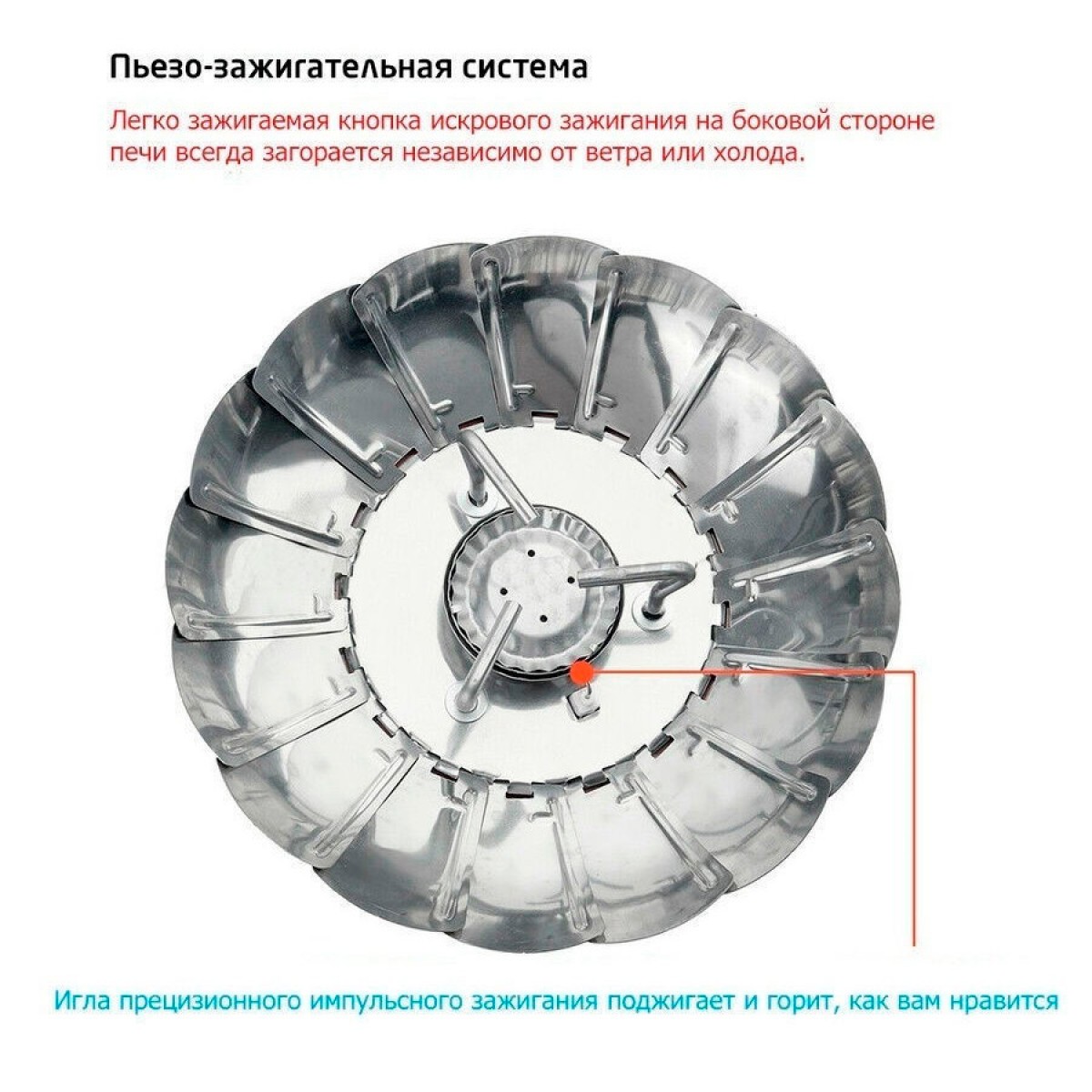 Пьезо-зажигательная система

Легко зажигаемая кнопка искрового зажигания на боковой стороне печи всегда загорается независимо от ветра или холода.

Игла прецизионного импульсного зажигания поджигает и горит, как вам нравится