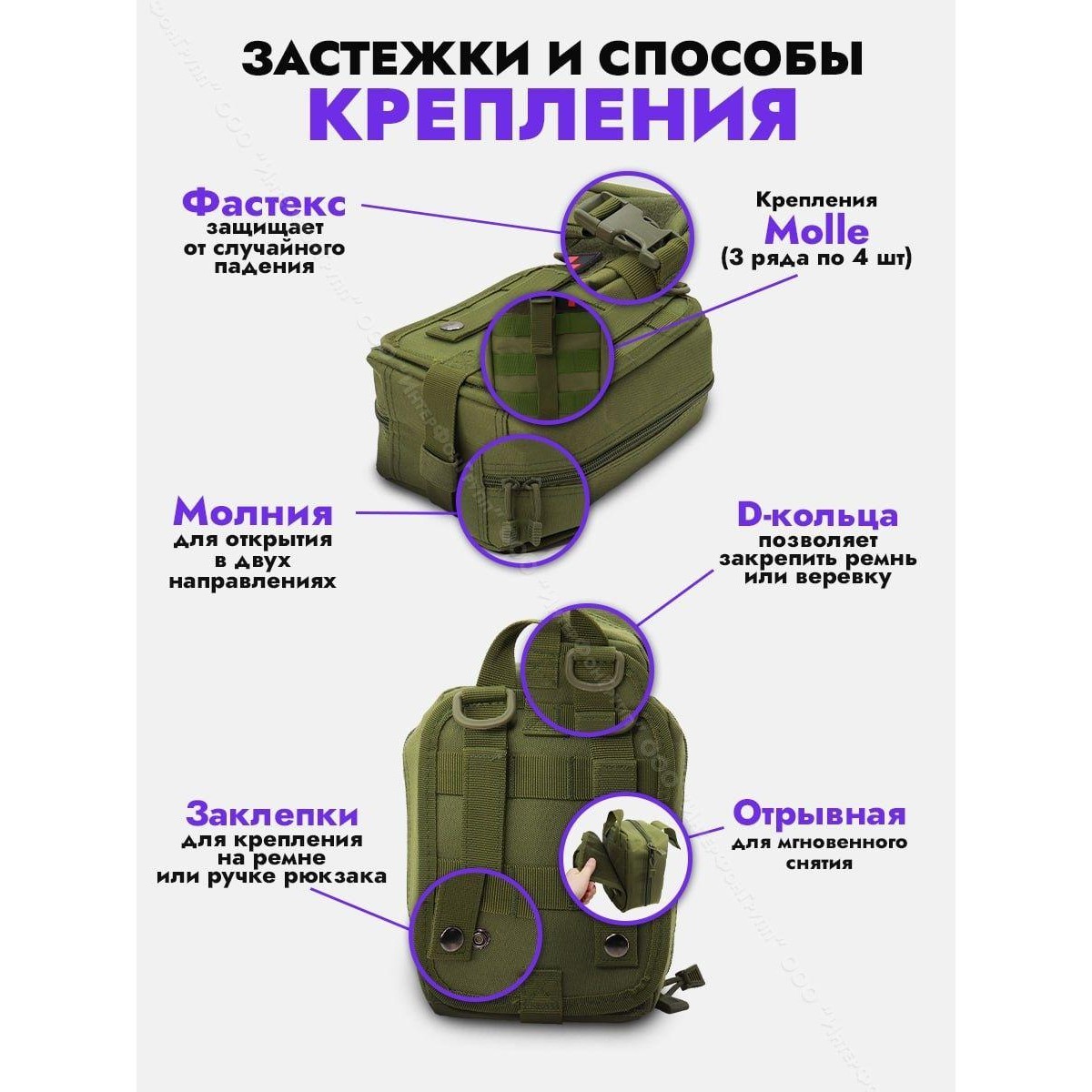 ЗАСТЕЖКИ И СПОСОБЫ
КРЕПЛЕНИЯ

Фастекс
защищает
от случайного
падения

Крепления
Molle
(3 ряда по 4 шт)

Молния
для открытия
в двух
направлениях

D-кольца
позволяет
закрепить ремнь
или веревку

Заклепки
для крепления
на ремне
или ручке рюкзака

Отрывная
для мгновенного
снятия