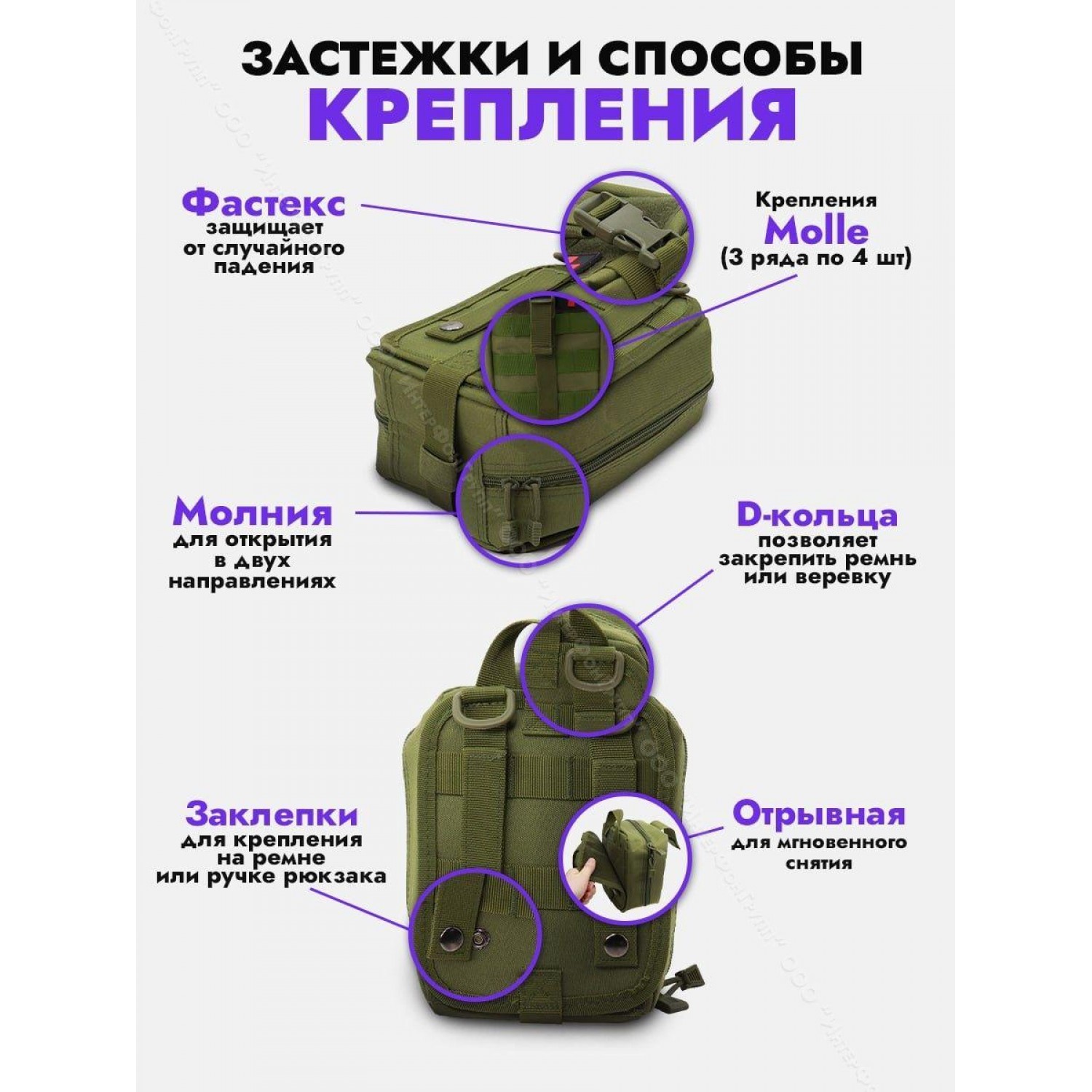 ЗАСТЕЖКИ И СПОСОБЫ
КРЕПЛЕНИЯ

Фастекс
защищает
от случайного
падения

Крепления
Molle
(3 ряда по 4 шт)

Молния
для открытия
в двух
направлениях

D-кольца
позволяет
закрепить ремнь
или веревку

Заклепки
для крепления
на ремне
или ручке рюкзака

Отрывная
для мгновенного
снятия