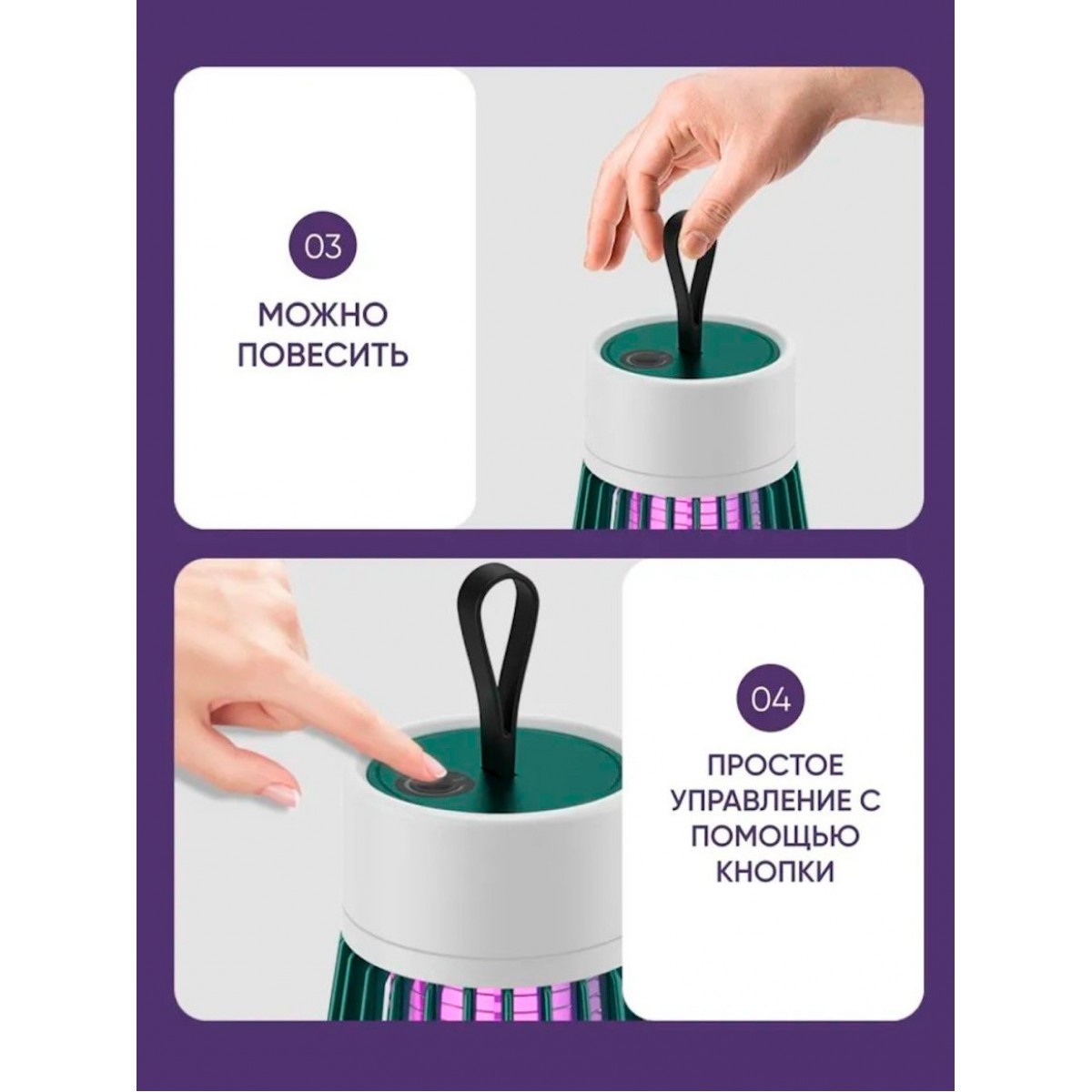 03

МОЖНО ПОВЕСИТЬ

04

ПРОСТОЕ УПРАВЛЕНИЕ С ПОМОЩЬЮ КНОПКИ