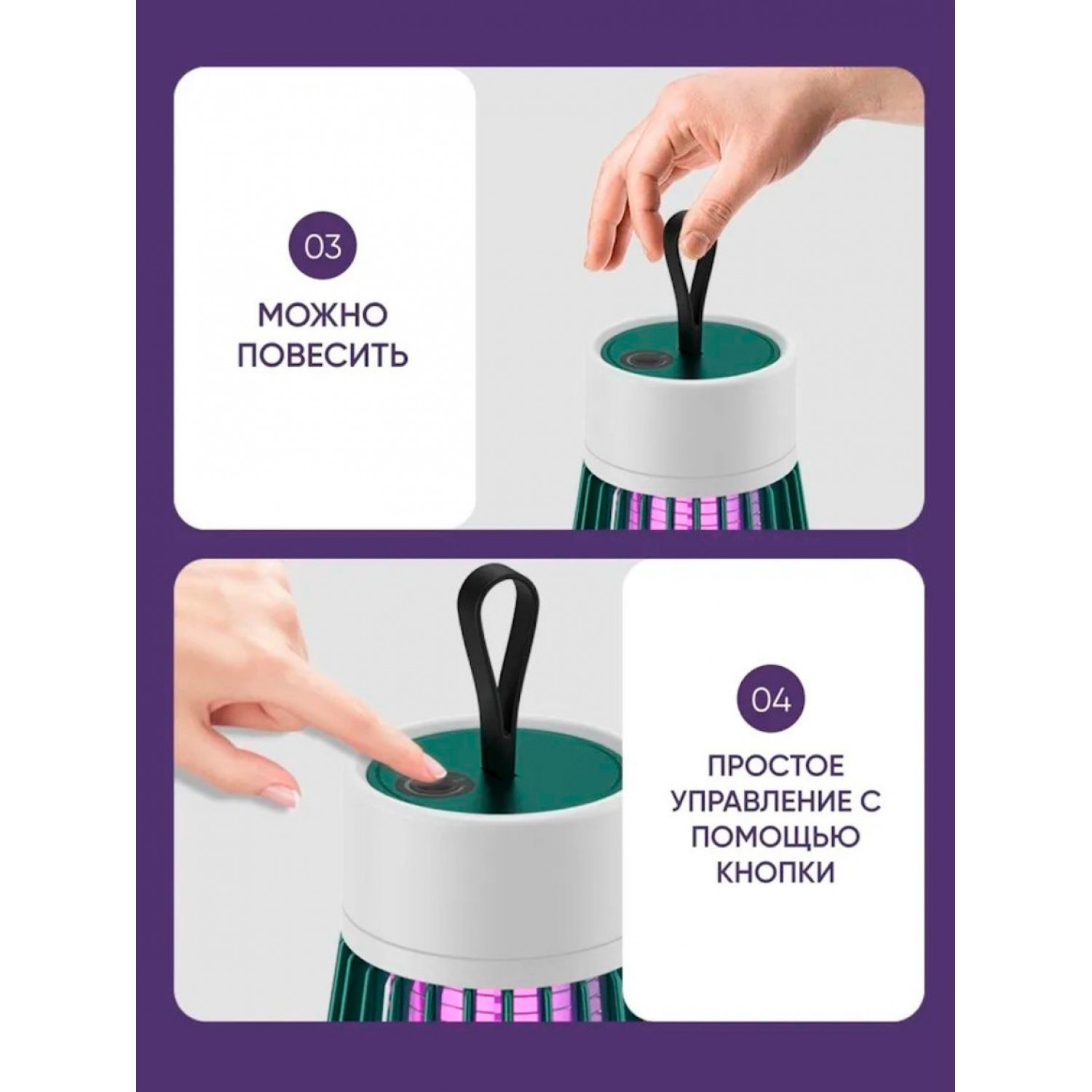 03

МОЖНО ПОВЕСИТЬ

04

ПРОСТОЕ УПРАВЛЕНИЕ С ПОМОЩЬЮ КНОПКИ