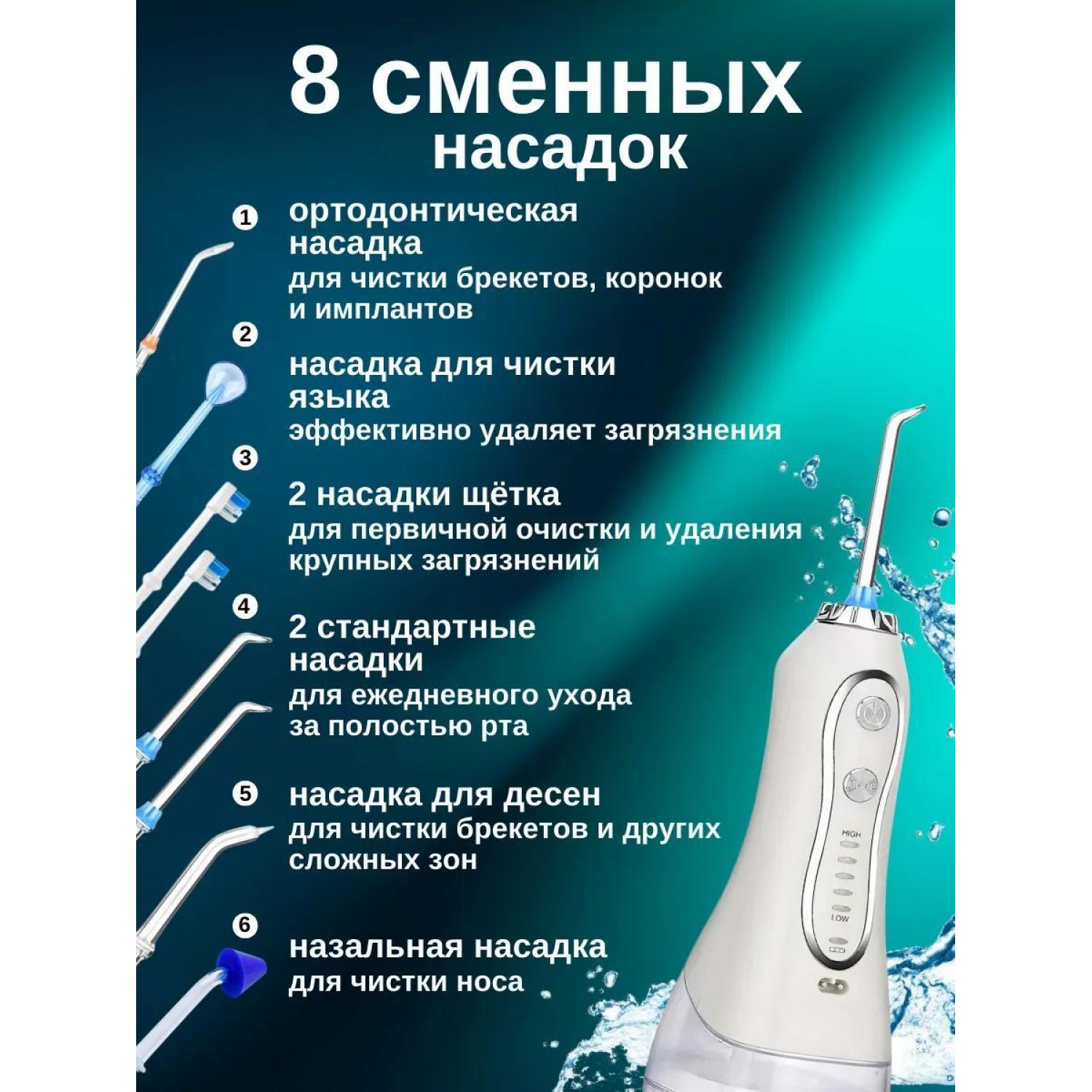 8 сменных насадок

1 ортодонтическая насадка
для чистки брекетов, коронок и имплантов

2 насадка для чистки языка
эффективно удаляет загрязнения

3 2 насадки щётка
для первичной очистки и удаления крупных загрязнений

4 2 стандартные насадки
для ежедневного ухода за полостью рта

5 насадка для десен
для чистки брекетов и других сложных зон

6 назальная насадка
для чистки носа

HIGH
LOW