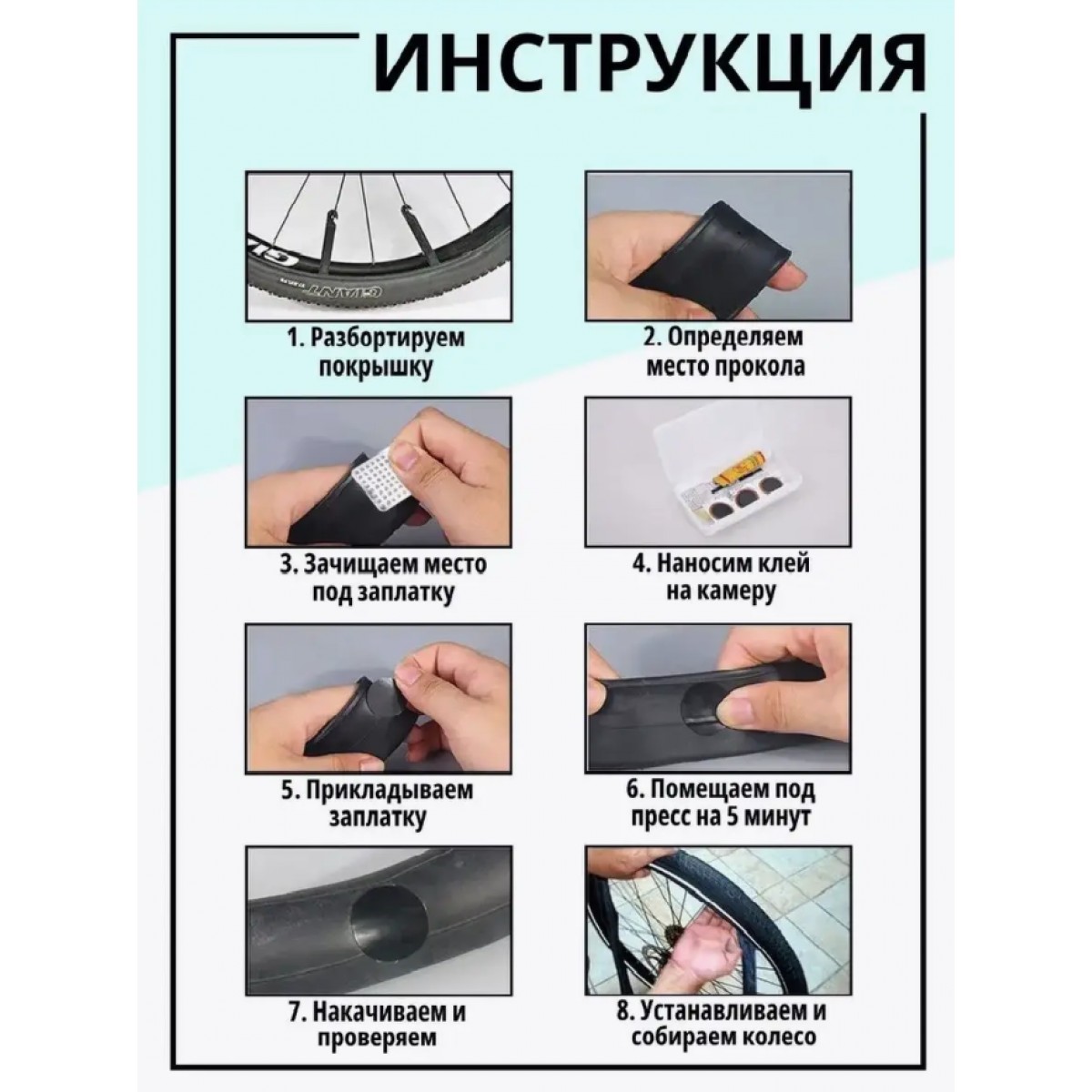 ИНСТРУКЦИЯ

GIANT

1. Разбортируем покрышку

2. Определяем место прокола

3. Зачищаем место под заплатку

4. Наносим клей на камеру

5. Прикладываем заплатку

6. Помещаем под пресс на 5 минут

7. Накачиваем и проверяем

8. Устанавливаем и собираем колесо