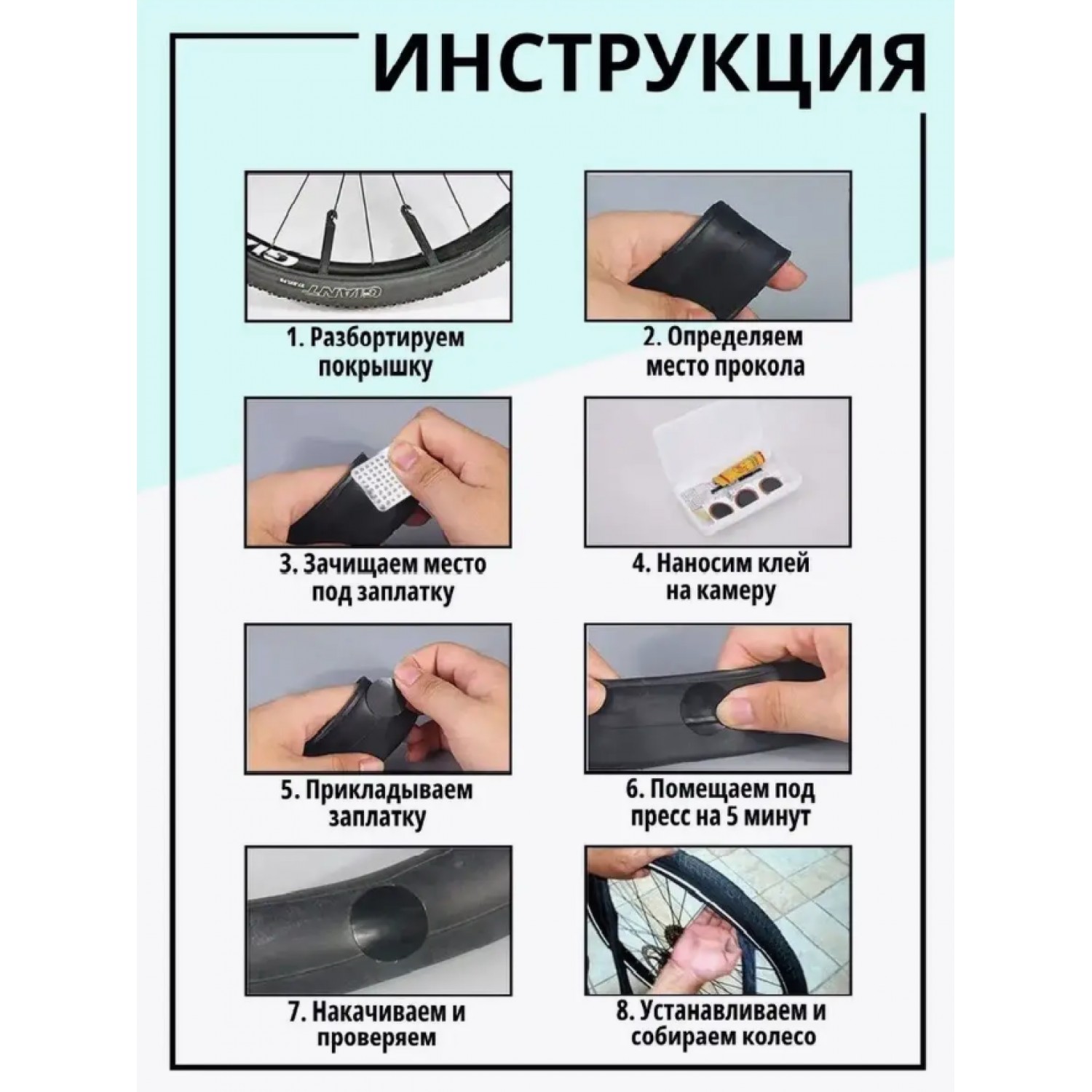 ИНСТРУКЦИЯ

GIANT

1. Разбортируем покрышку

2. Определяем место прокола

3. Зачищаем место под заплатку

4. Наносим клей на камеру

5. Прикладываем заплатку

6. Помещаем под пресс на 5 минут

7. Накачиваем и проверяем

8. Устанавливаем и собираем колесо