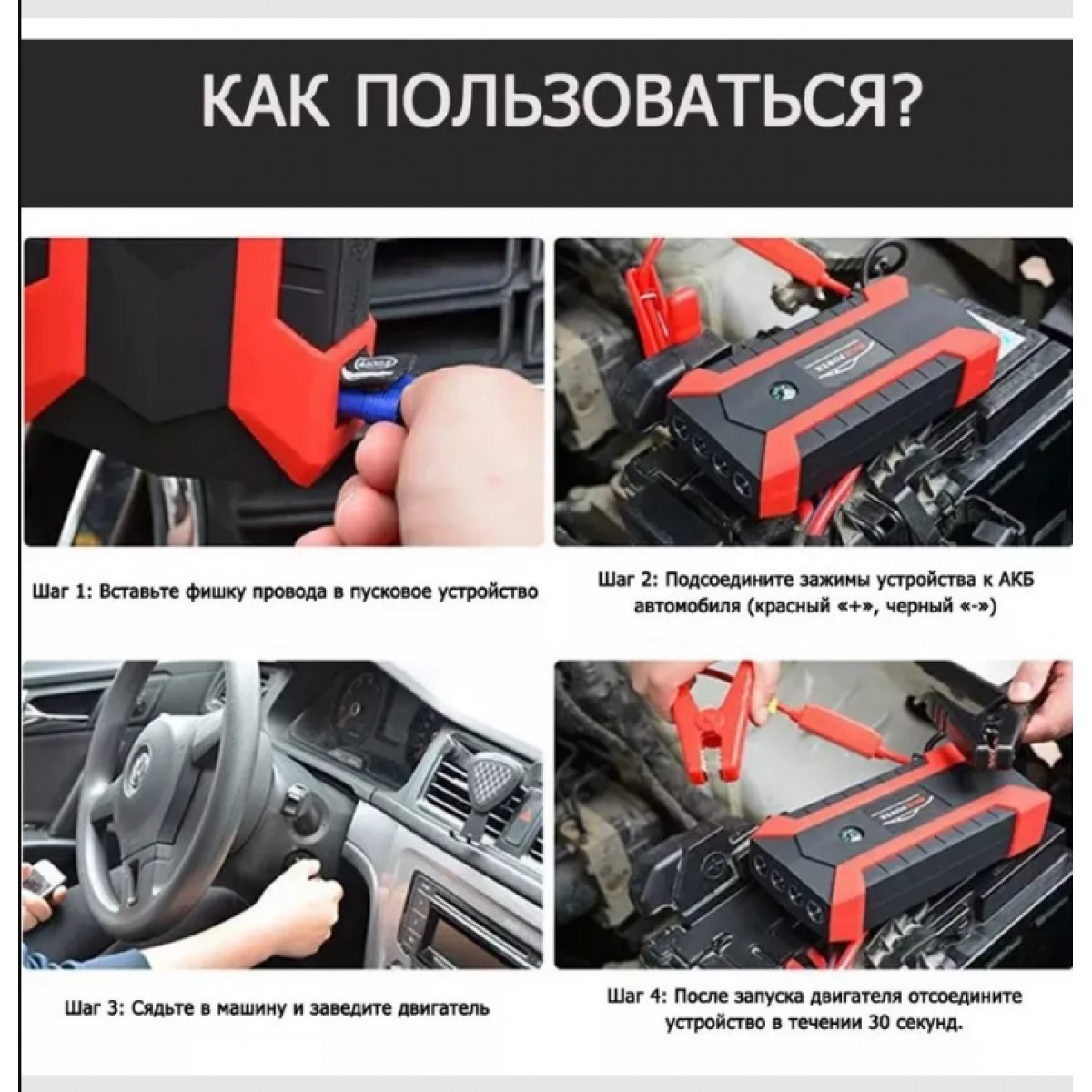 КАК ПОЛЬЗОВАТЬСЯ?

Шаг 1: Вставьте фишку провода в пусковое устройство

Шаг 2: Подсоедините зажимы устройства к АКБ автомобиля (красный «+», черный «-»)

Шаг 3: Сядьте в машину и заведите двигатель

Шаг 4: После запуска двигателя отсоедините устройство в течении 30 секунд.