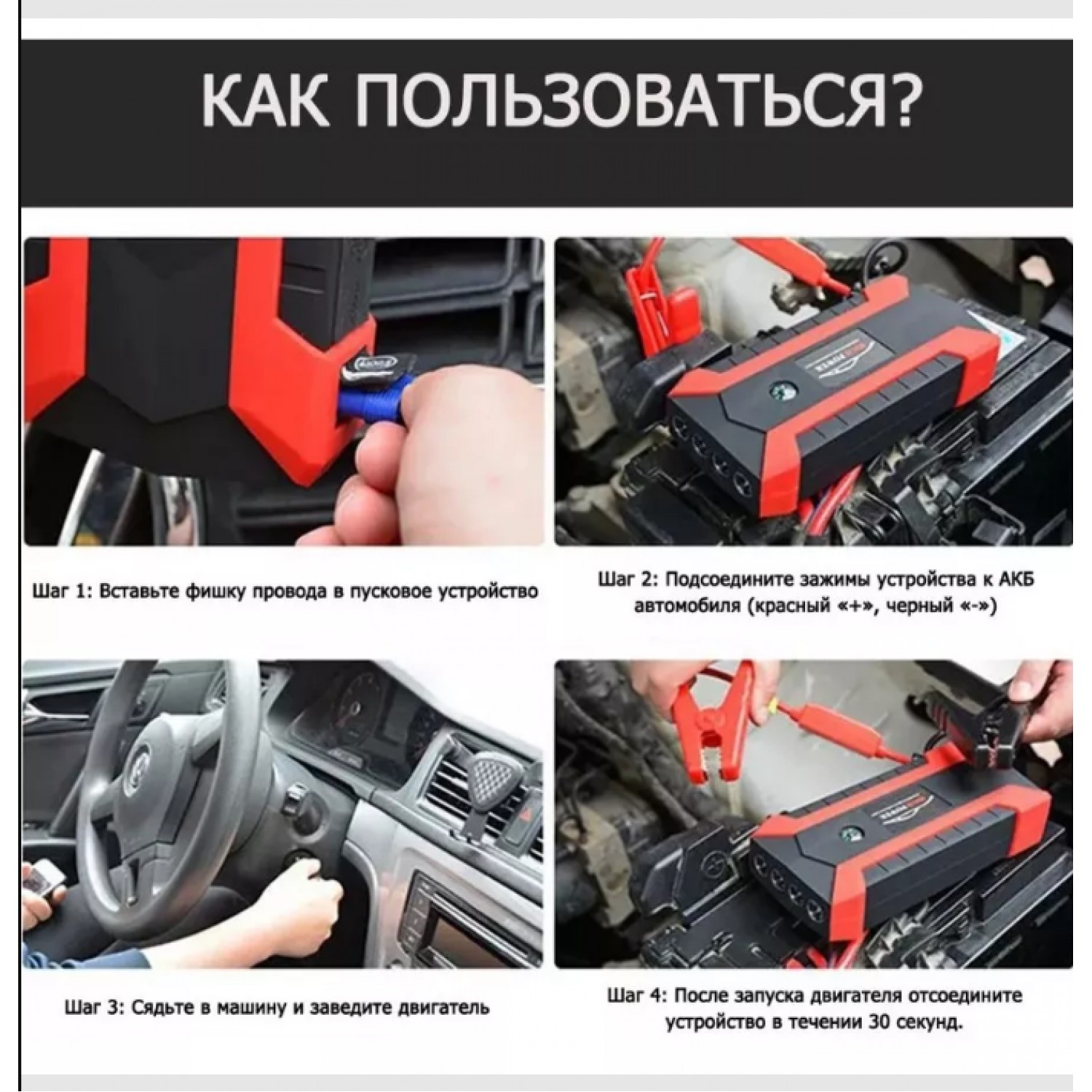 КАК ПОЛЬЗОВАТЬСЯ?

Шаг 1: Вставьте фишку провода в пусковое устройство

Шаг 2: Подсоедините зажимы устройства к АКБ автомобиля (красный «+», черный «-»)

Шаг 3: Сядьте в машину и заведите двигатель

Шаг 4: После запуска двигателя отсоедините устройство в течении 30 секунд.