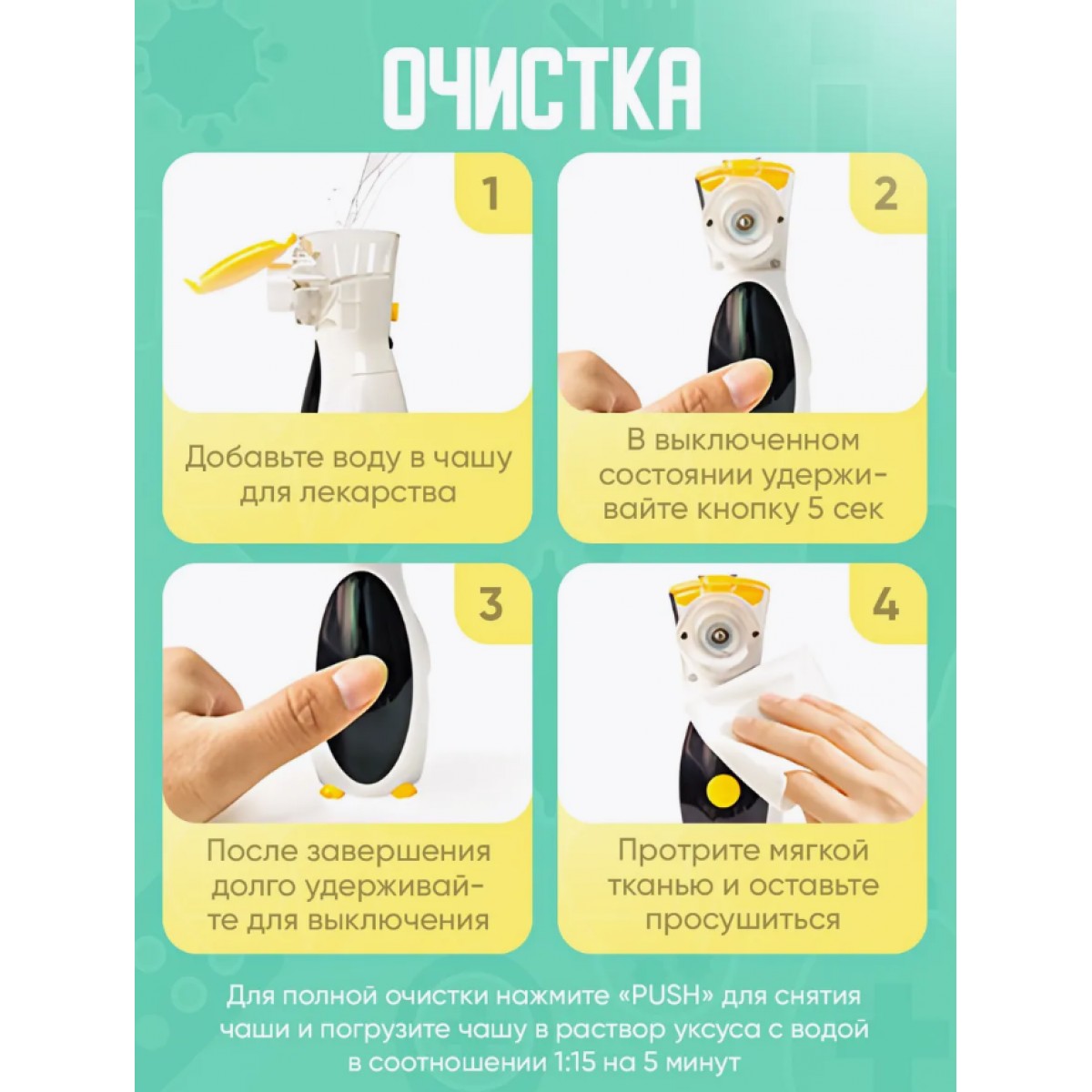 ОЧИСТКА

1

Добавьте воду в чашу для лекарства

2

В выключенном состоянии удерживайте кнопку 5 сек

3

После завершения долго удерживайте для выключения

4

Протрите мягкой тканью и оставьте просушиться

Для полной очистки нажмите «PUSH» для снятия чаши и погрузите чашу в раствор уксуса с водой в соотношении 1:15 на 5 минут