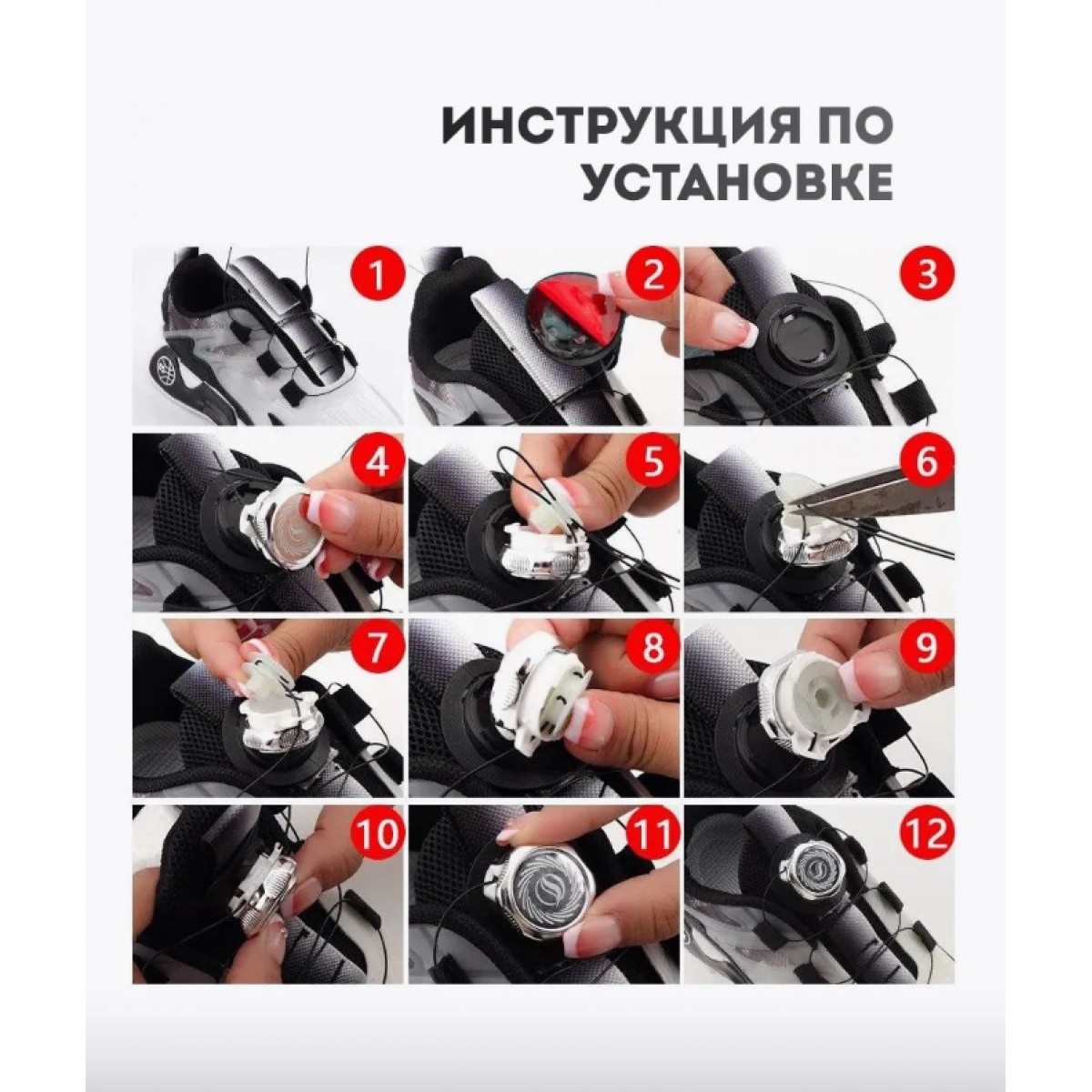 ИНСТРУКЦИЯ ПО УСТАНОВКЕ

1

2

3

4

5

6

7

8

9

10

11

12