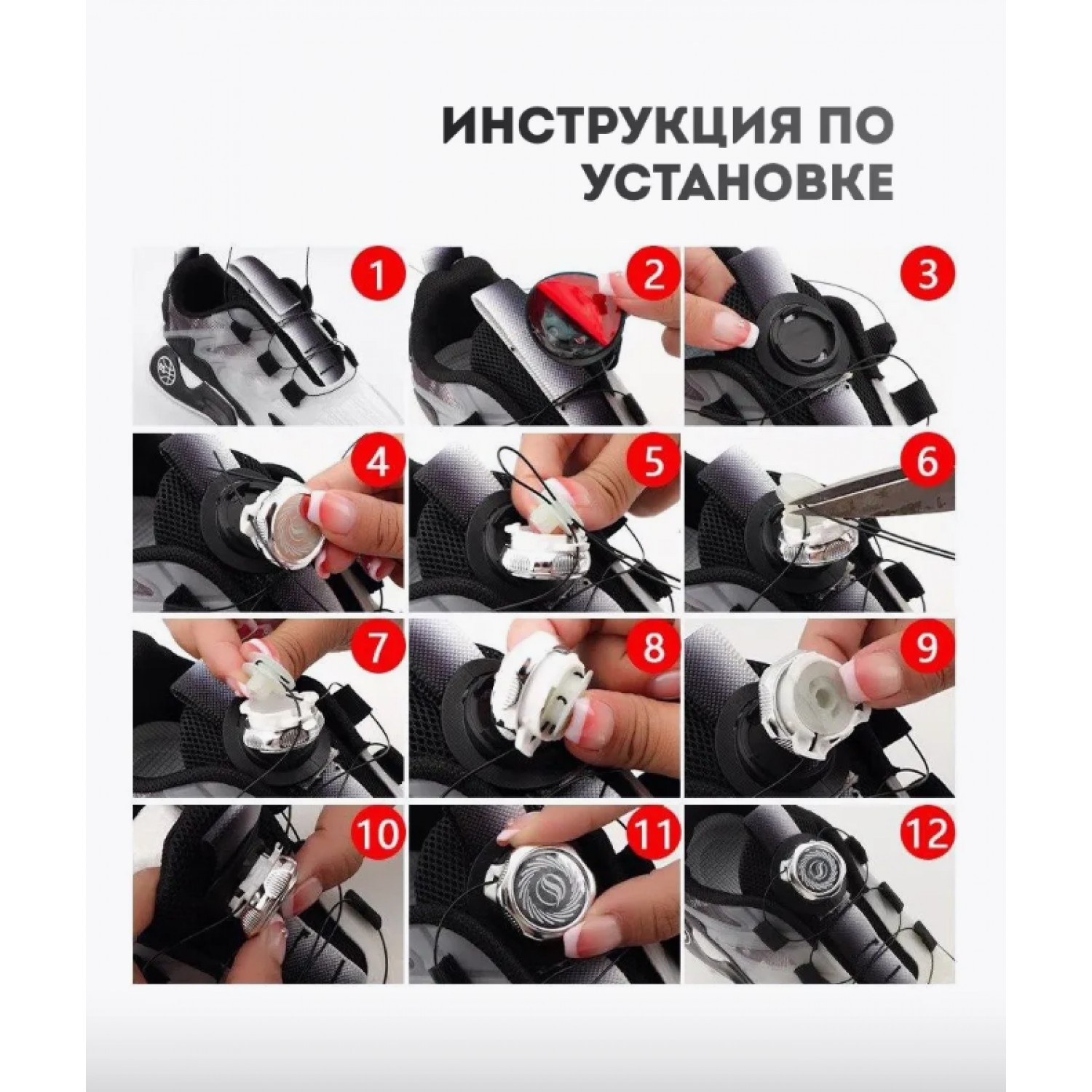 ИНСТРУКЦИЯ ПО УСТАНОВКЕ

1

2

3

4

5

6

7

8

9

10

11

12