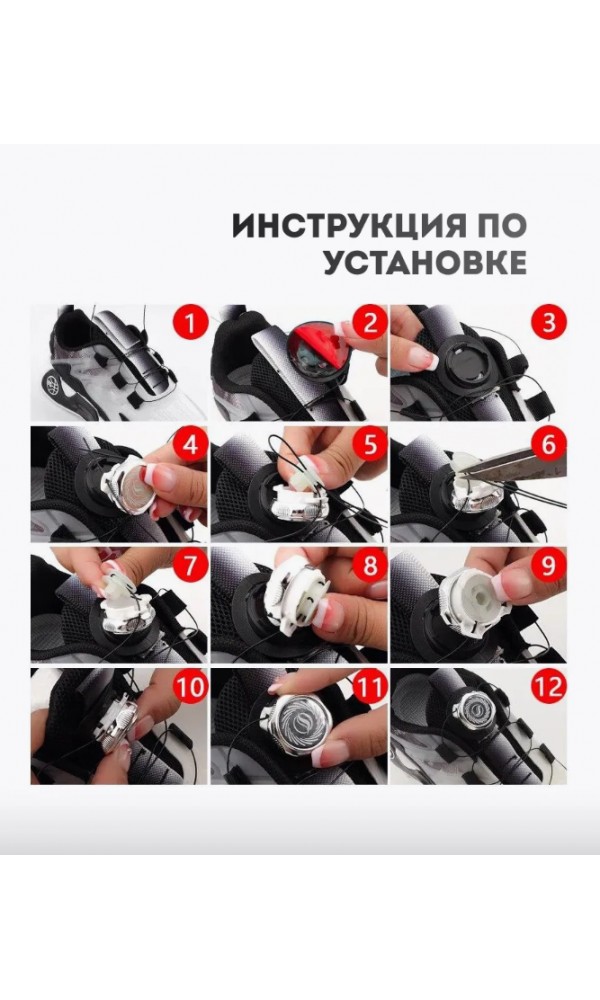 ИНСТРУКЦИЯ ПО УСТАНОВКЕ

1 2 3
4 5 6
7 8 9
10 11 12