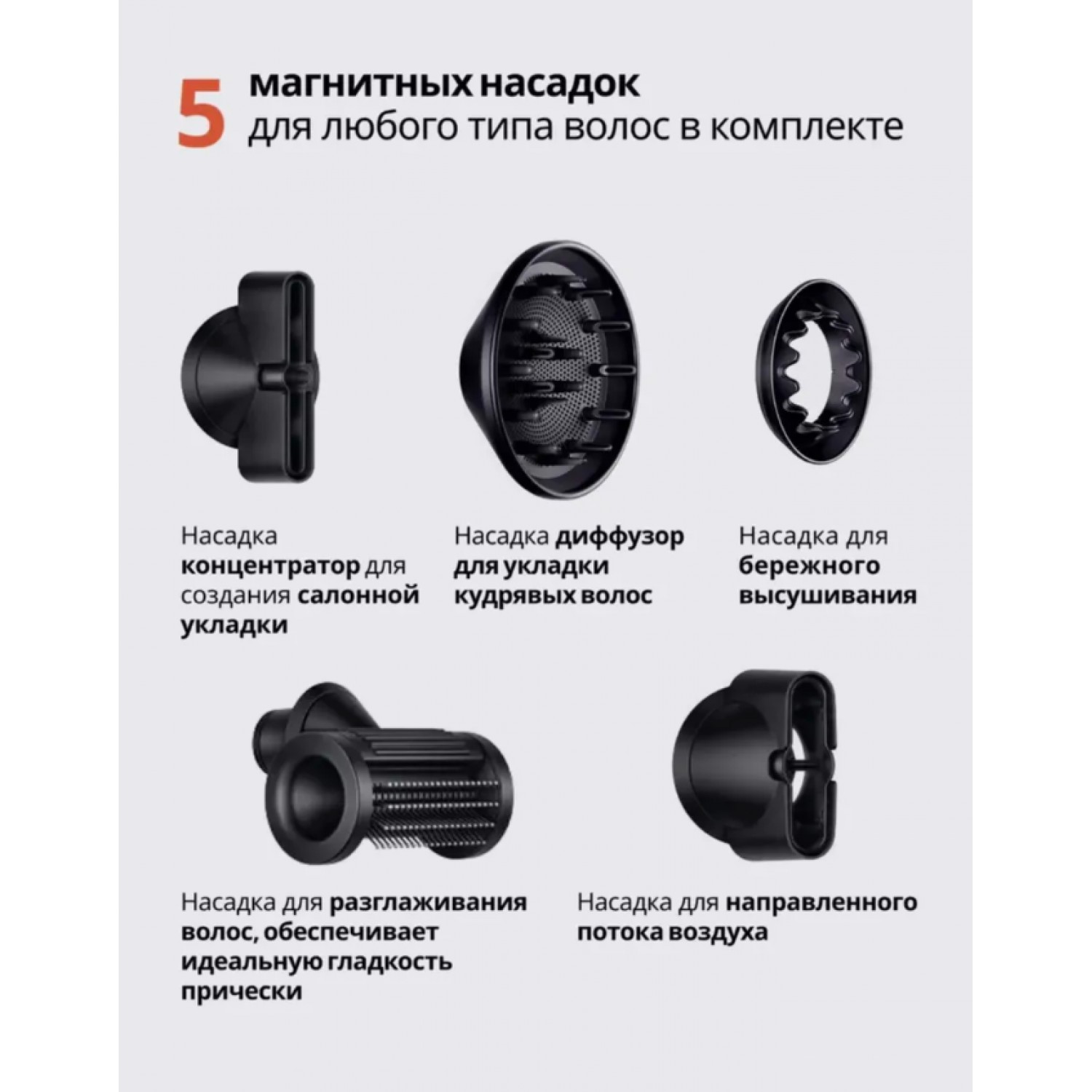 5 магнитных насадок
для любого типа волос в комплекте

Насадка концентратор для создания салонной укладки

Насадка диффузор для укладки кудрявых волос

Насадка для бережного высушивания

Насадка для разглаживания волос, обеспечивает идеальную гладкость прически

Насадка для направленного потока воздуха