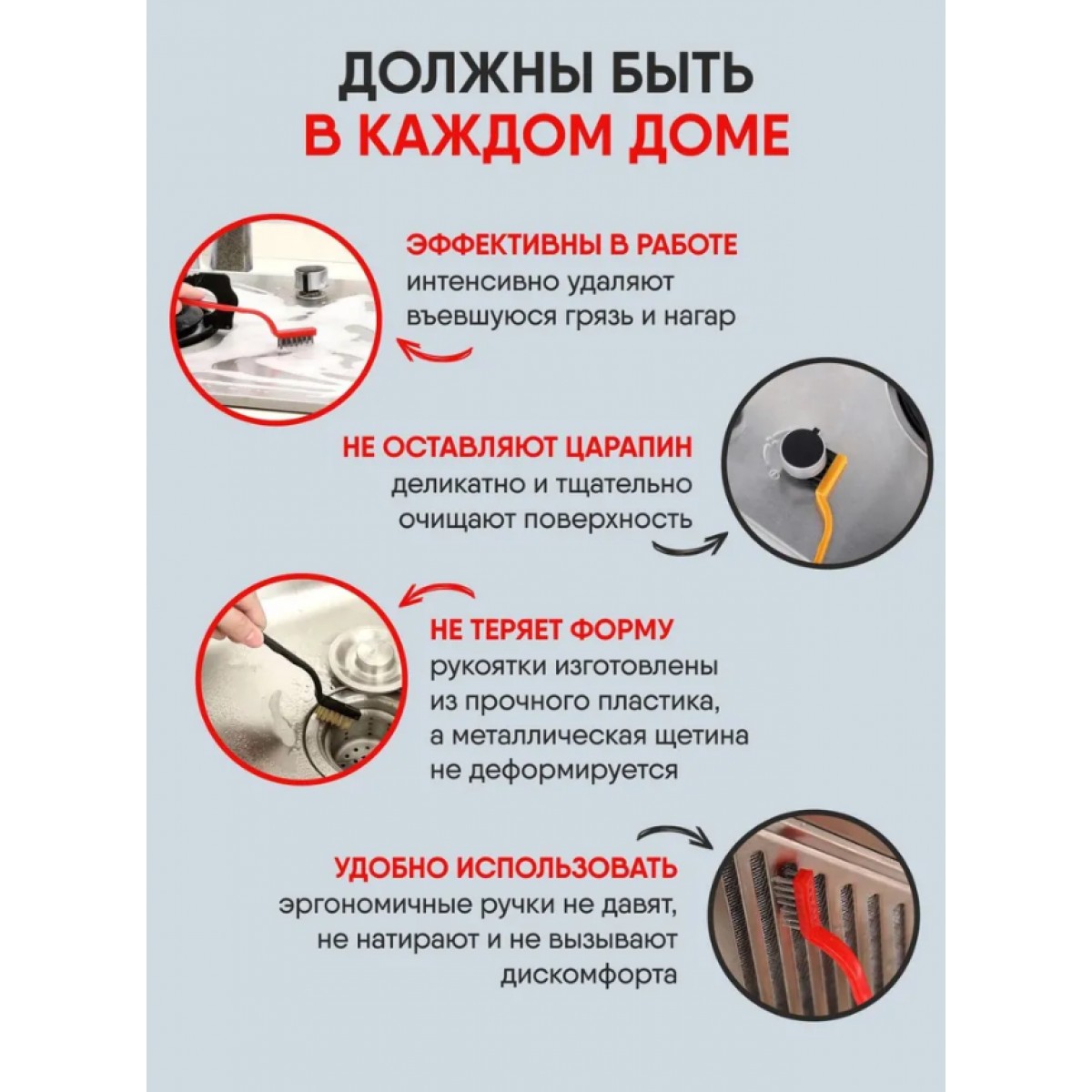 ДОЛЖНЫ БЫТЬ
В КАЖДОМ ДОМЕ

ЭФФЕКТИВНЫ В РАБОТЕ
интенсивно удаляют въевшуюся грязь и нагар

НЕ ОСТАВЛЯЮТ ЦАРАПИН
деликатно и тщательно очищают поверхность

НЕ ТЕРЯЕТ ФОРМУ
рукоятки изготовлены из прочного пластика, а металлическая щетина не деформируется

УДОБНО ИСПОЛЬЗОВАТЬ
эргономичные ручки не давят, не натирают и не вызывают дискомфорта