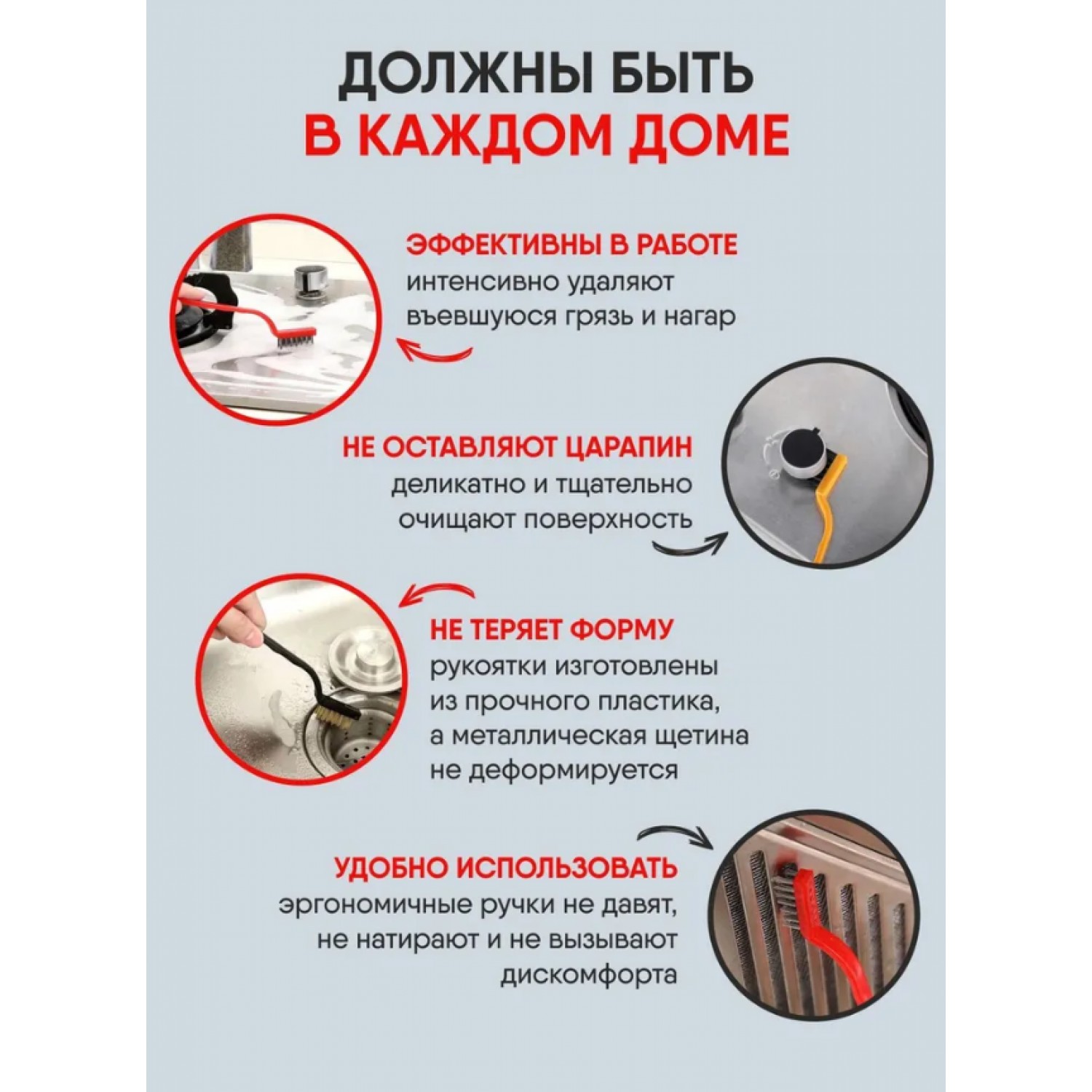 ДОЛЖНЫ БЫТЬ
В КАЖДОМ ДОМЕ

ЭФФЕКТИВНЫ В РАБОТЕ
интенсивно удаляют въевшуюся грязь и нагар

НЕ ОСТАВЛЯЮТ ЦАРАПИН
деликатно и тщательно очищают поверхность

НЕ ТЕРЯЕТ ФОРМУ
рукоятки изготовлены из прочного пластика, а металлическая щетина не деформируется

УДОБНО ИСПОЛЬЗОВАТЬ
эргономичные ручки не давят, не натирают и не вызывают дискомфорта