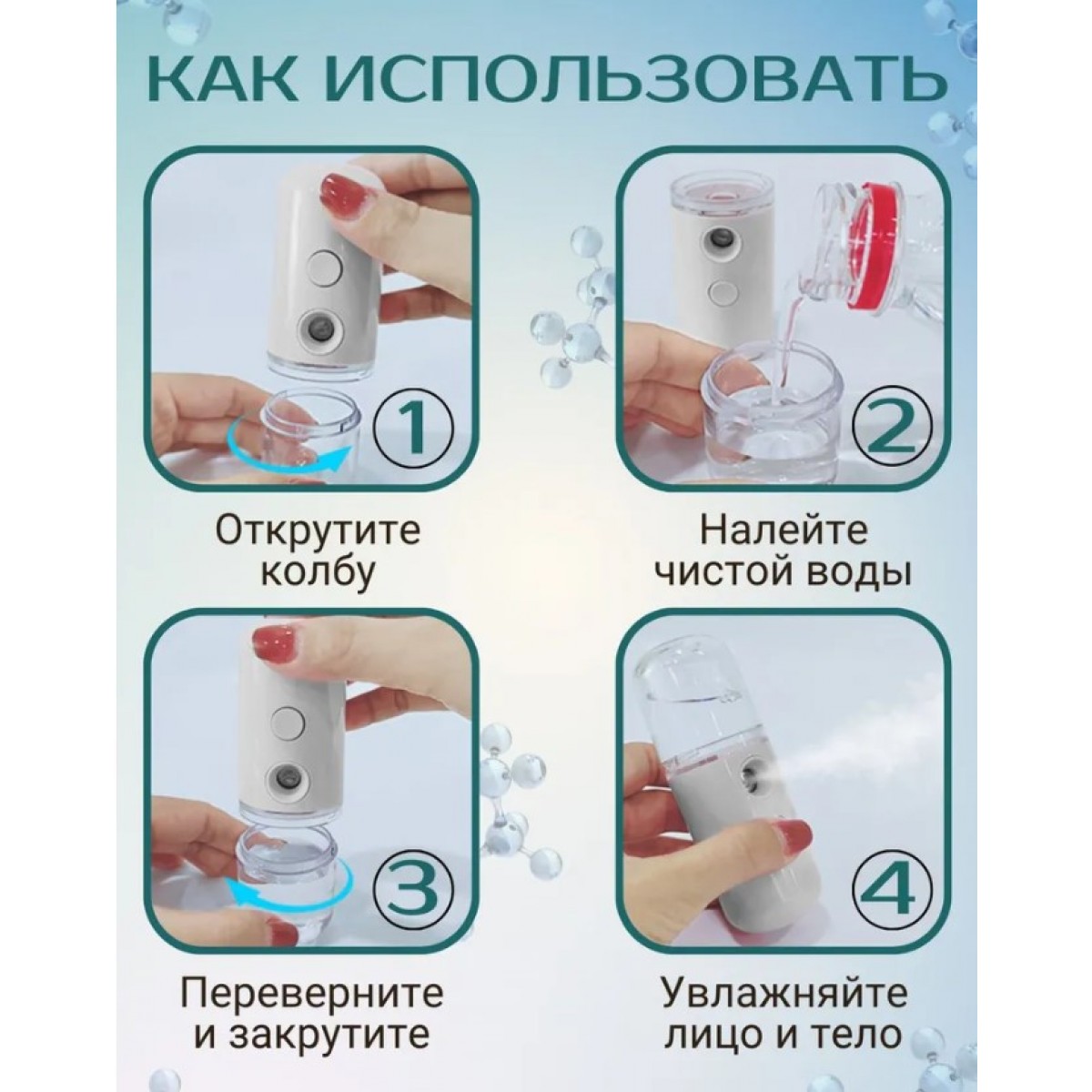 КАК ИСПОЛЬЗОВАТЬ

1

Открутите колбу

2

Налейте чистой воды

3

Переверните и закрутите

4

Увлажняйте лицо и тело