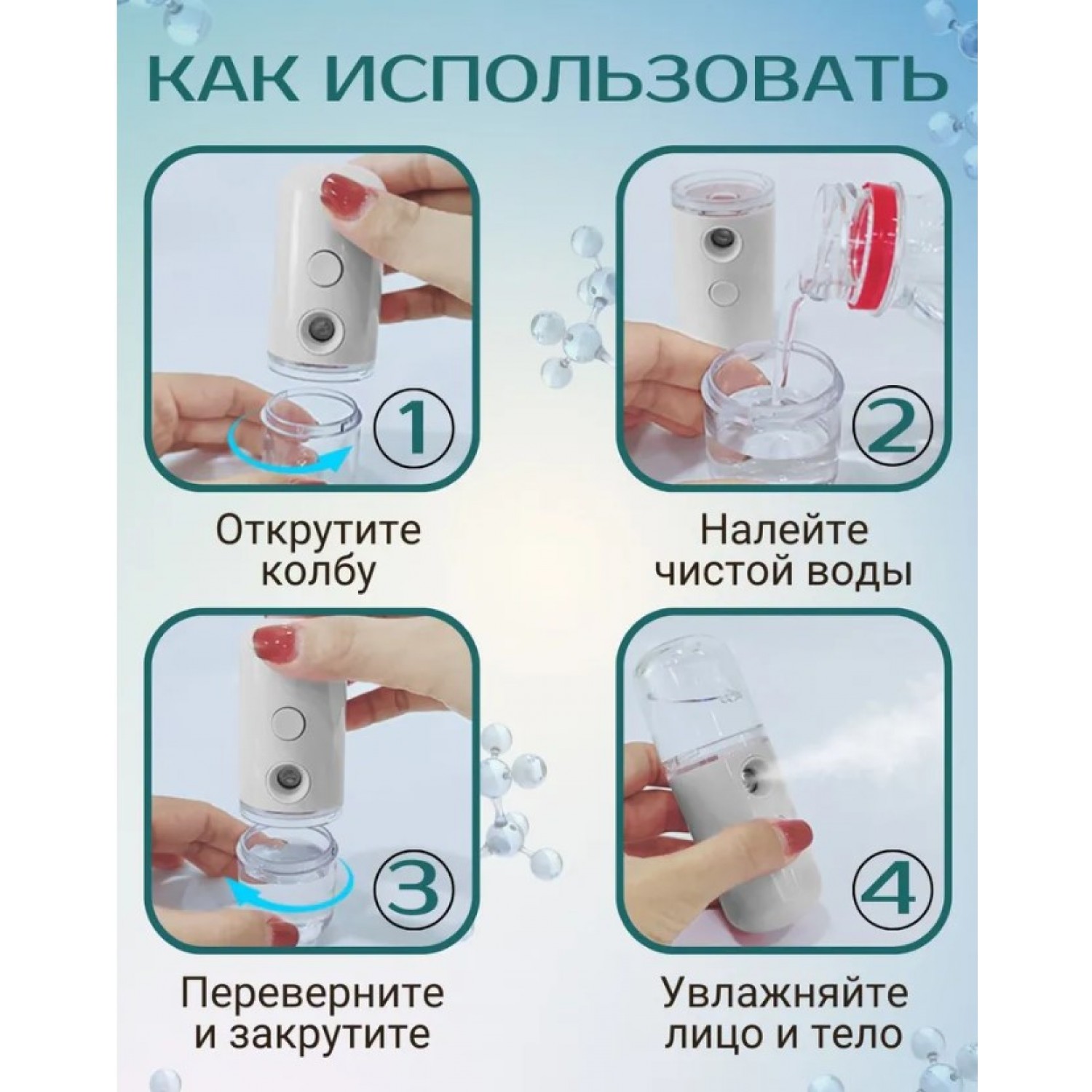 КАК ИСПОЛЬЗОВАТЬ

1

Открутите колбу

2

Налейте чистой воды

3

Переверните и закрутите

4

Увлажняйте лицо и тело