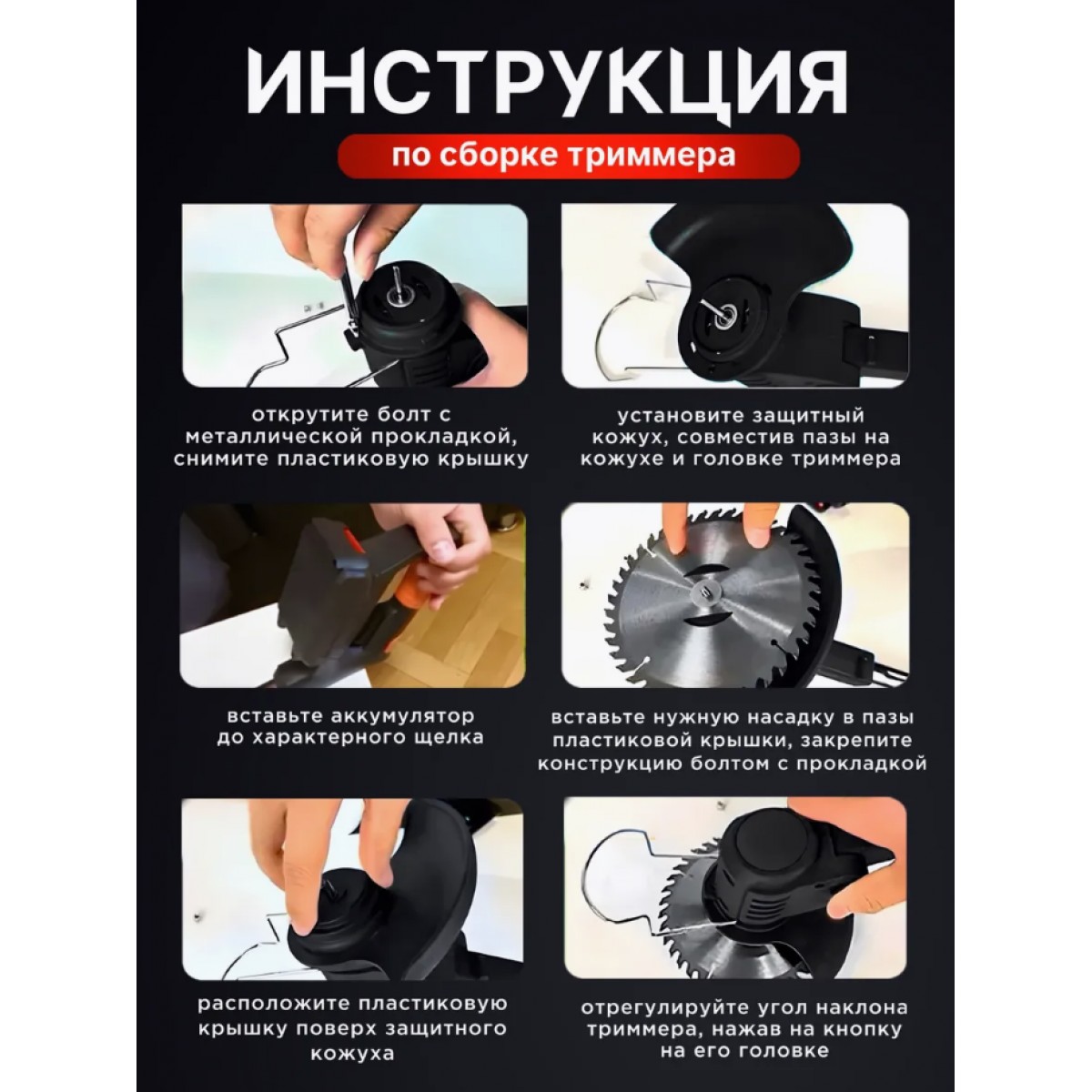 ИНСТРУКЦИЯ
по сборке триммера

открутите болт с металлической прокладкой, снимите пластиковую крышку

установите защитный кожух, совместив пазы на кожухе и головке триммера

вставьте аккумулятор до характерного щелка

вставьте нужную насадку в пазы пластиковой крышки, закрепите конструкцию болтом с прокладкой

расположите пластиковую крышку поверх защитного кожуха

отрегулируйте угол наклона триммера, нажав на кнопку на его головке