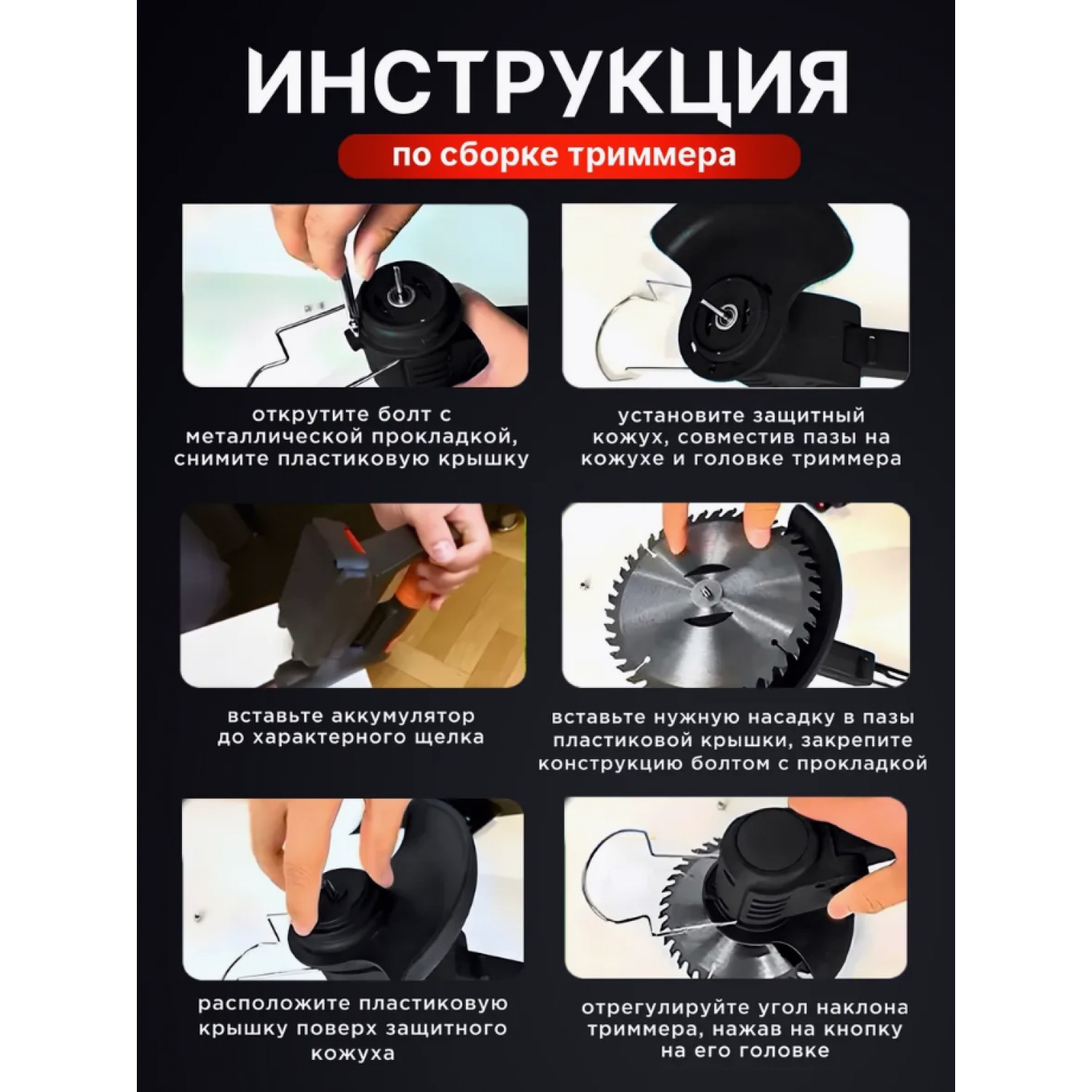 ИНСТРУКЦИЯ

по сборке триммера

открутите болт с металлической прокладкой, снимите пластиковую крышку

установите защитный кожух, совместив пазы на кожухе и головке триммера

вставьте аккумулятор до характерного щелка

вставьте нужную насадку в пазы пластиковой крышки, закрепите конструкцию болтом с прокладкой

расположите пластиковую крышку поверх защитного кожуха

отрегулируйте угол наклона триммера, нажав на кнопку на его головке