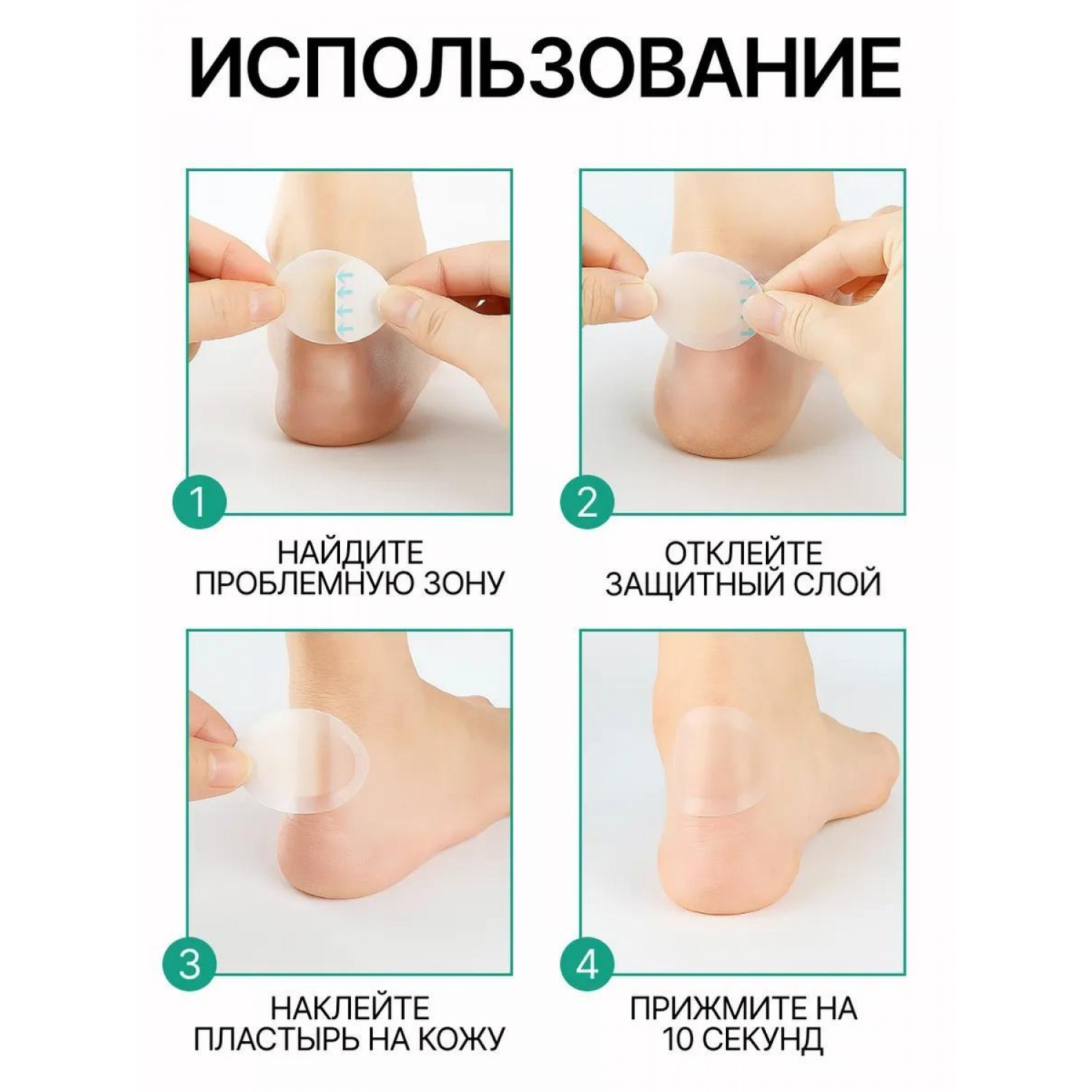 ИСПОЛЬЗОВАНИЕ

1

НАЙДИТЕ ПРОБЛЕМНУЮ ЗОНУ

2

ОТКЛЕЙТЕ ЗАЩИТНЫЙ СЛОЙ

3

НАКЛЕЙТЕ ПЛАСТЫРЬ НА КОЖУ

4

ПРИЖМИТЕ НА 10 СЕКУНД