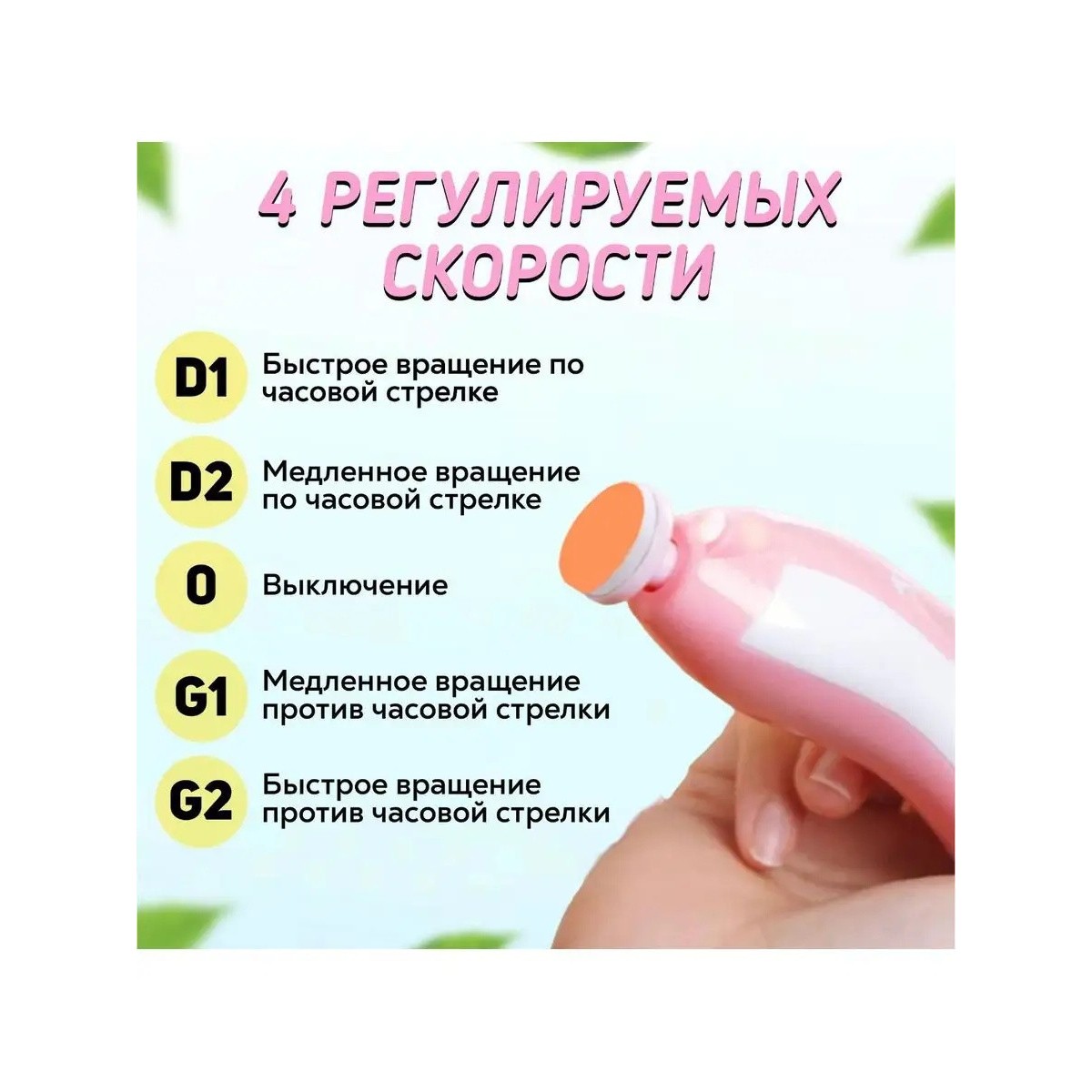 4 РЕГУЛИРУЕМЫХ СКОРОСТИ

D1 Быстрое вращение по часовой стрелке

D2 Медленное вращение по часовой стрелке

0 Выключение

G1 Медленное вращение против часовой стрелки

G2 Быстрое вращение против часовой стрелки