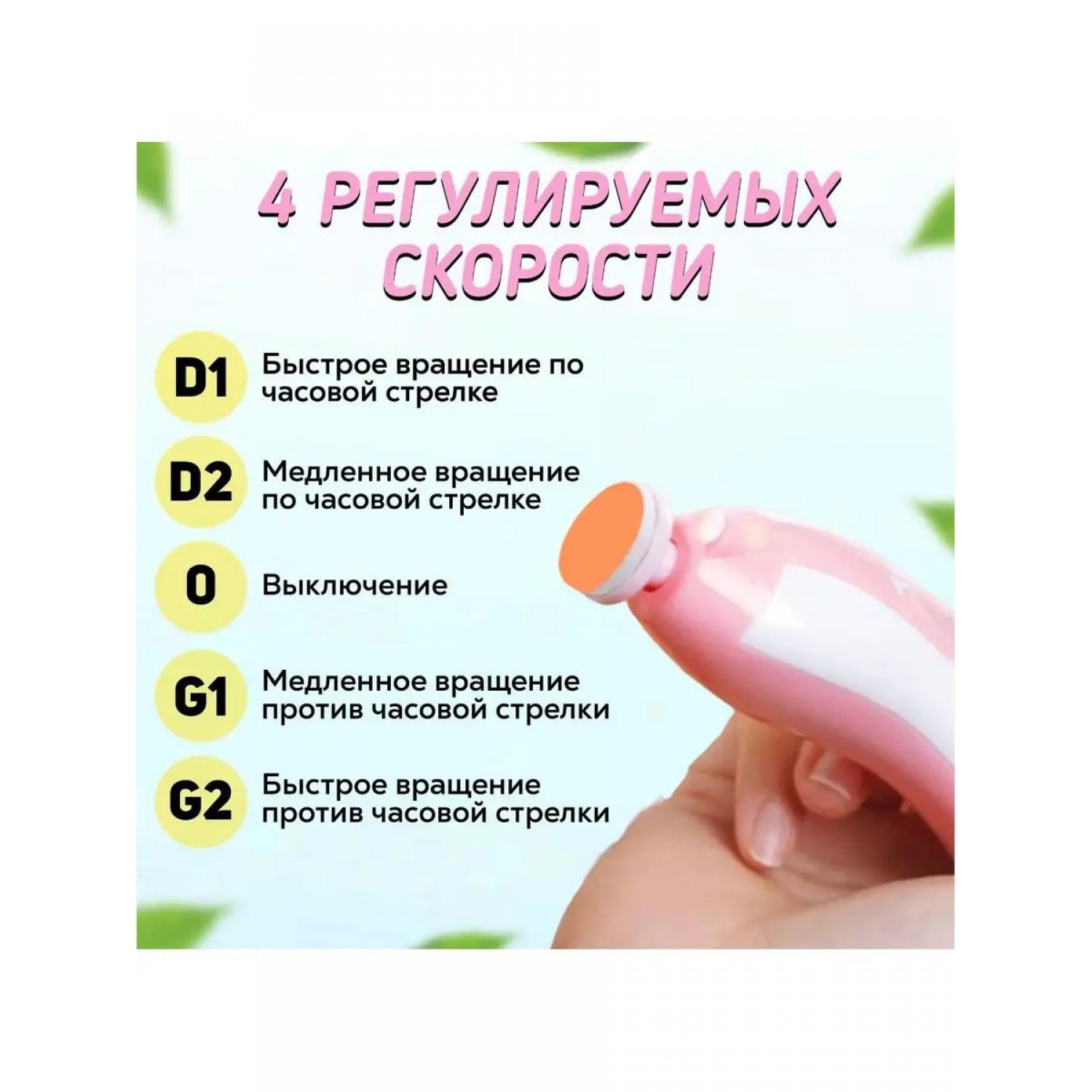 4 РЕГУЛИРУЕМЫХ СКОРОСТИ

D1 Быстрое вращение по часовой стрелке

D2 Медленное вращение по часовой стрелке

0 Выключение

G1 Медленное вращение против часовой стрелки

G2 Быстрое вращение против часовой стрелки