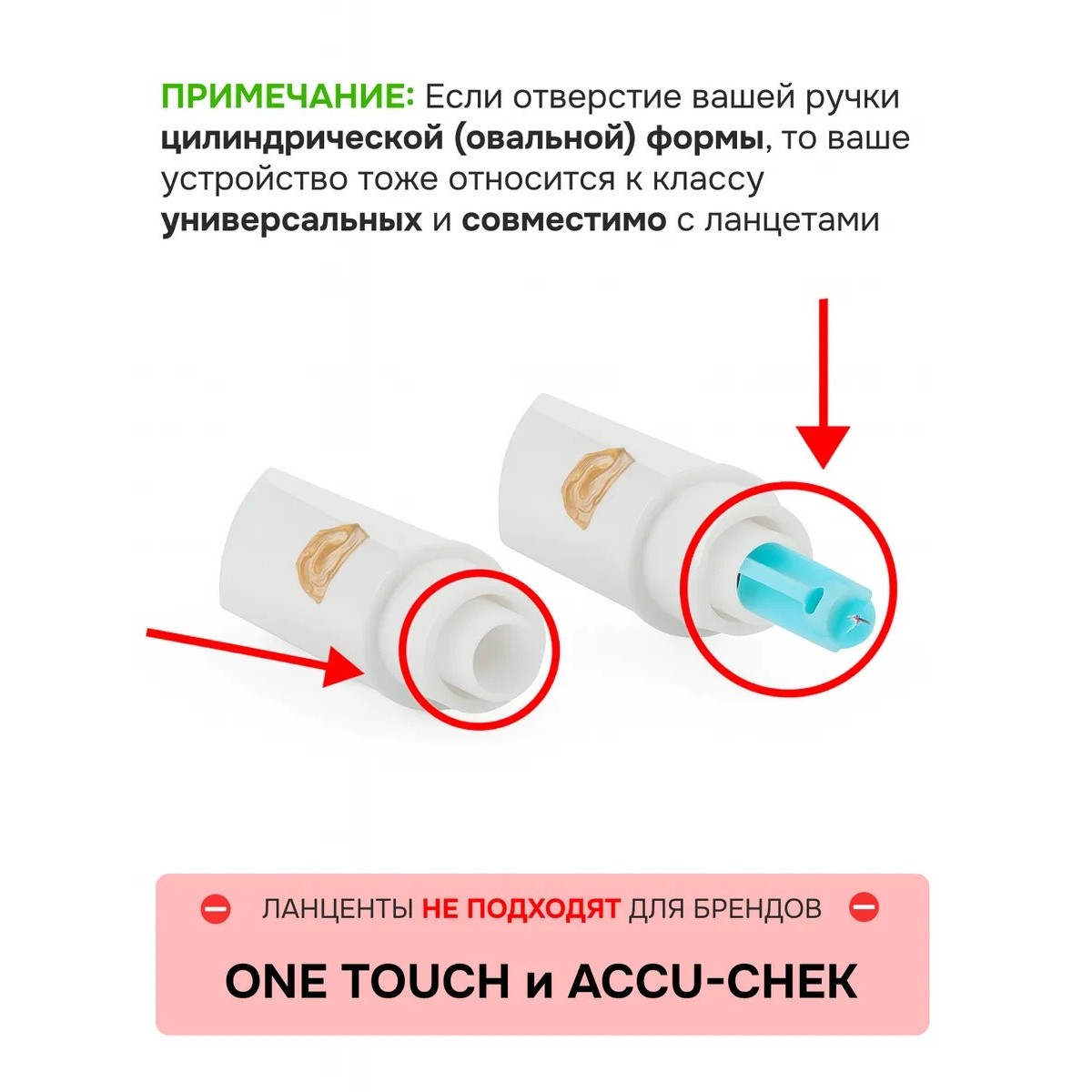 ПРИМЕЧАНИЕ: Если отверстие вашей ручки цилиндрической (овальной) формы, то ваше устройство тоже относится к классу универсальных и совместимо с ланцетами

ЛАНЦЕНТЫ НЕ ПОДХОДЯТ ДЛЯ БРЕНДОВ

ONE TOUCH и ACCU-CHEK