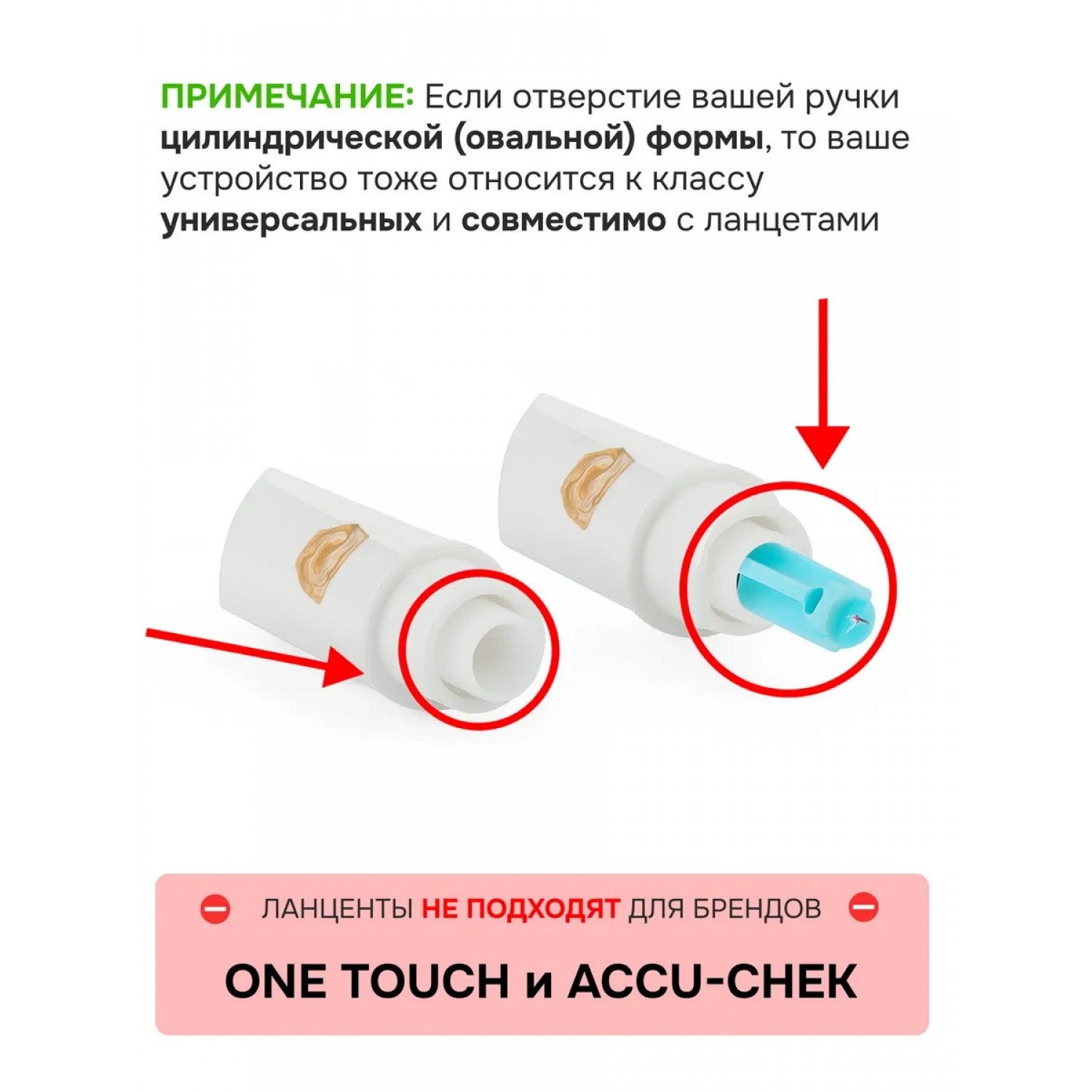 ПРИМЕЧАНИЕ: Если отверстие вашей ручки цилиндрической (овальной) формы, то ваше устройство тоже относится к классу универсальных и совместимо с ланцетами

ЛАНЦЕНТЫ НЕ ПОДХОДЯТ ДЛЯ БРЕНДОВ

ONE TOUCH и ACCU-CHEK